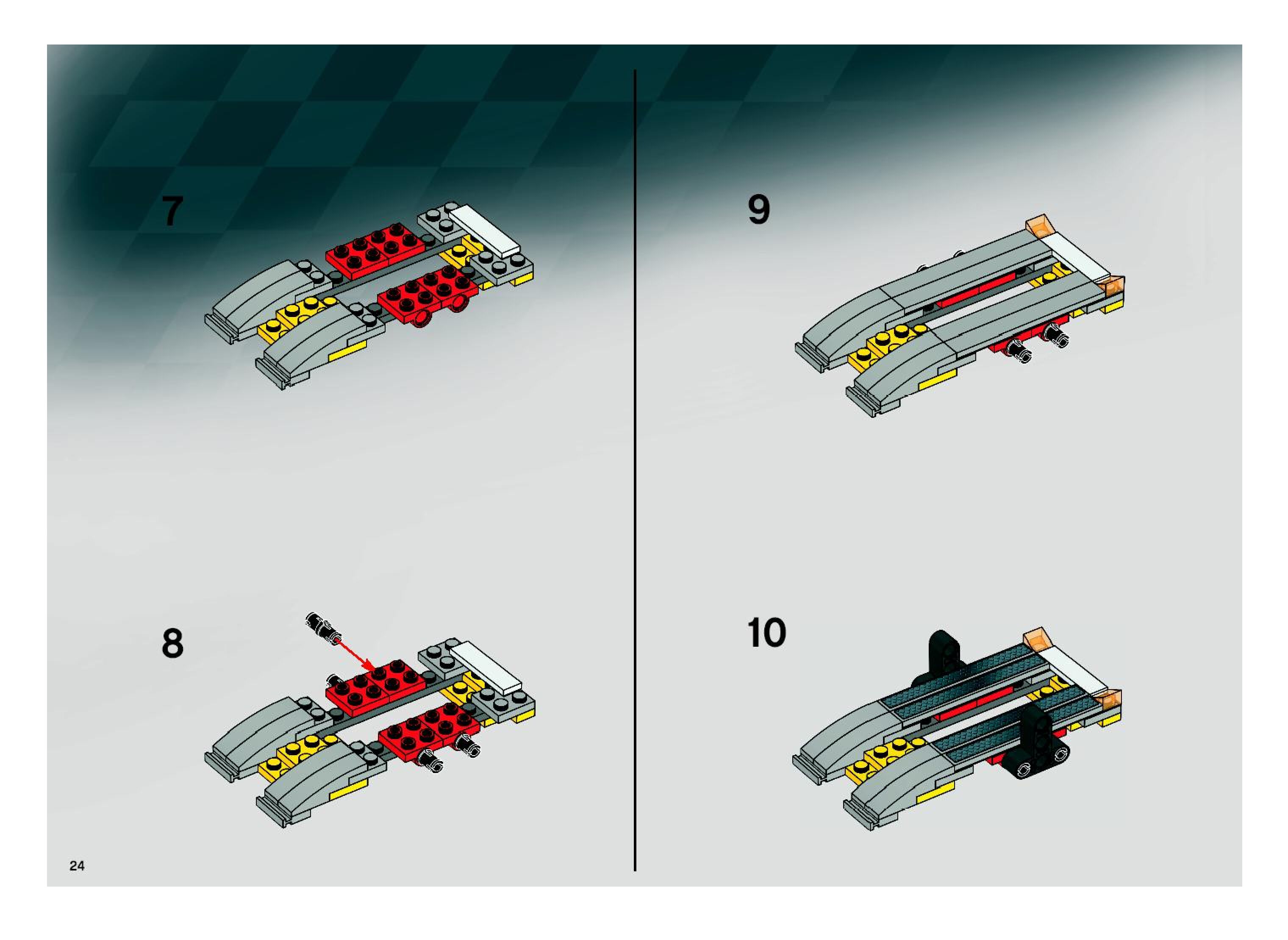 7

8

24

9

10