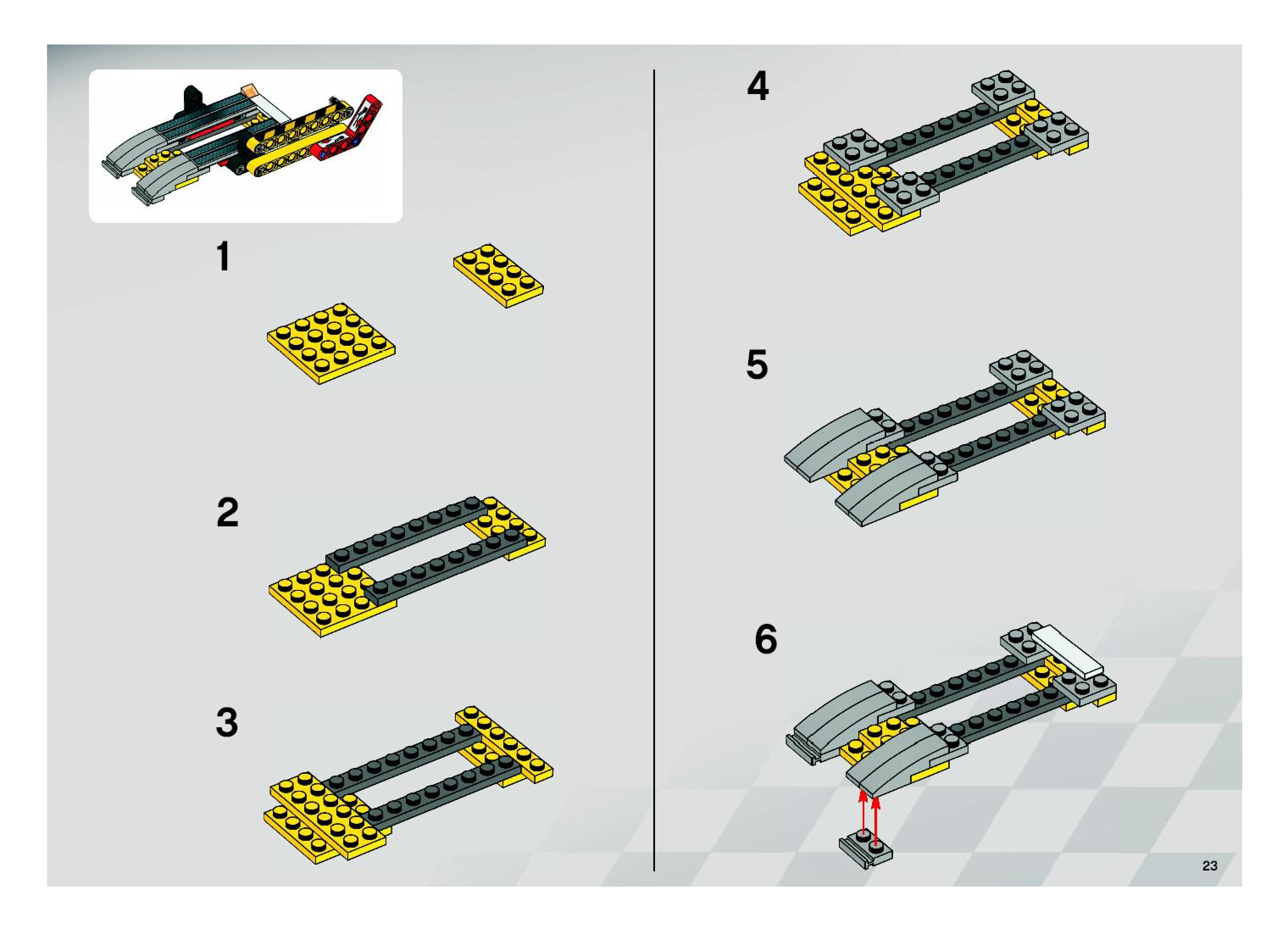 1

2

3

4

5

6

23