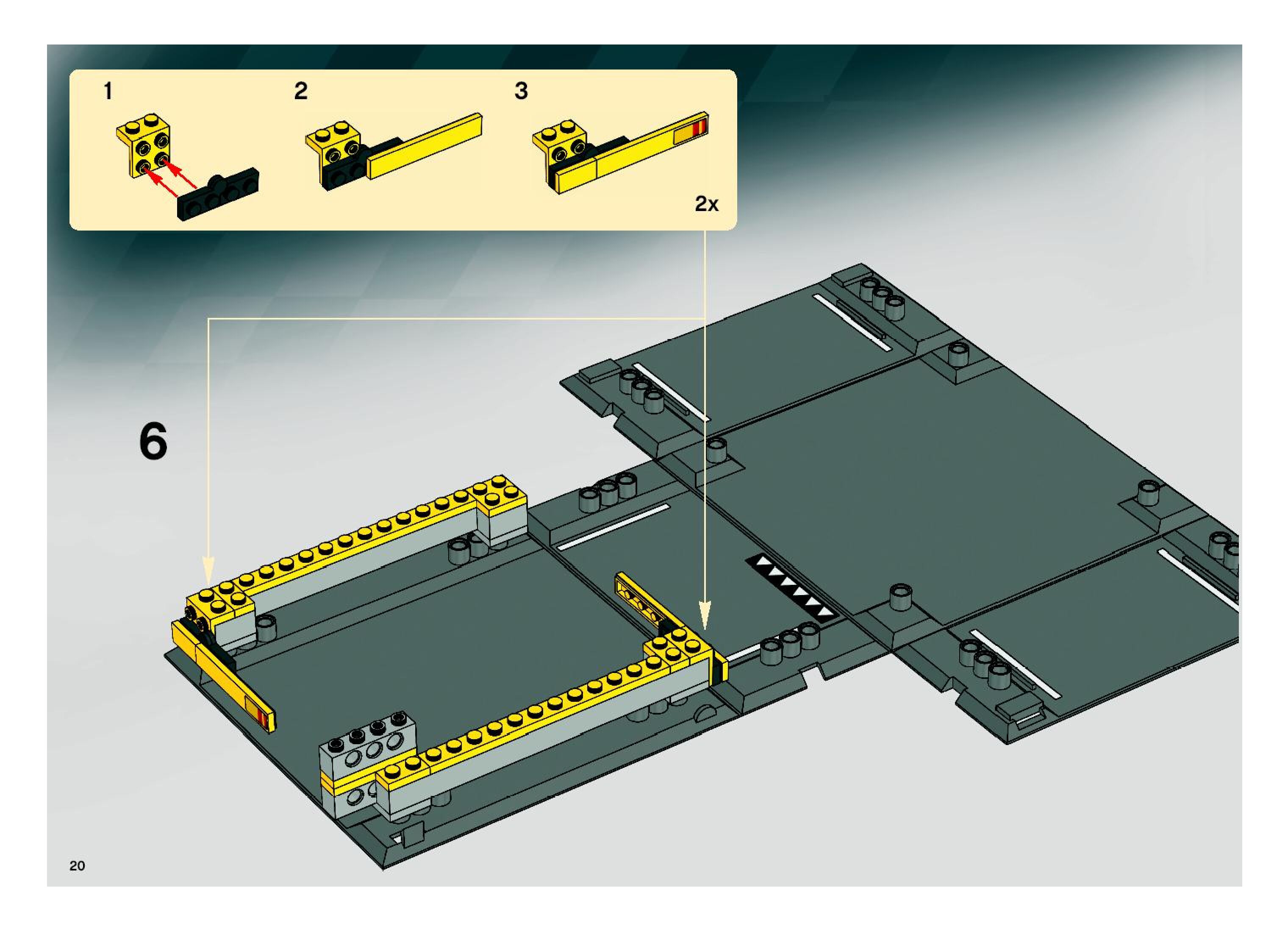 1
2
3
2x
6
20