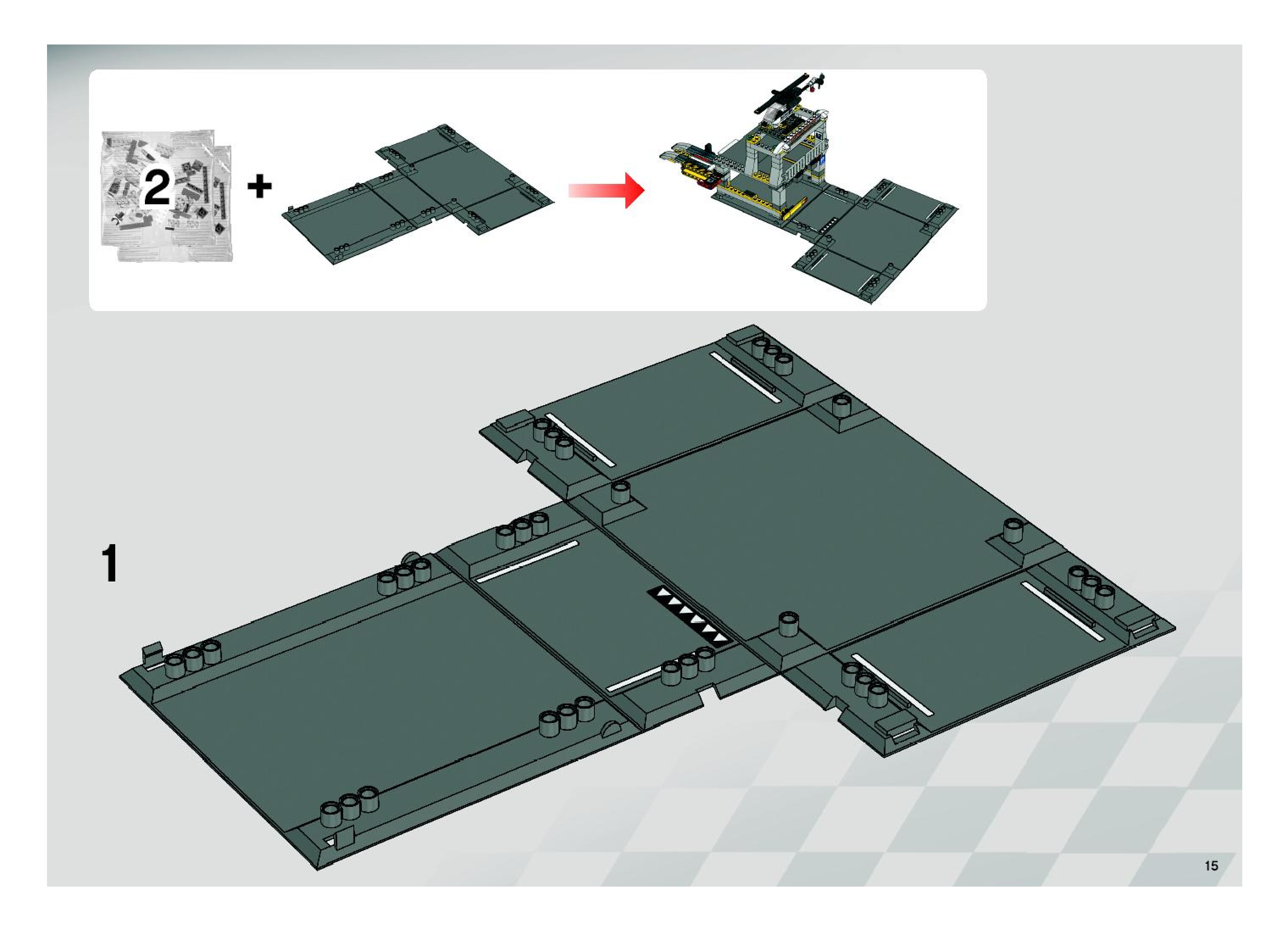 2 +

1

15