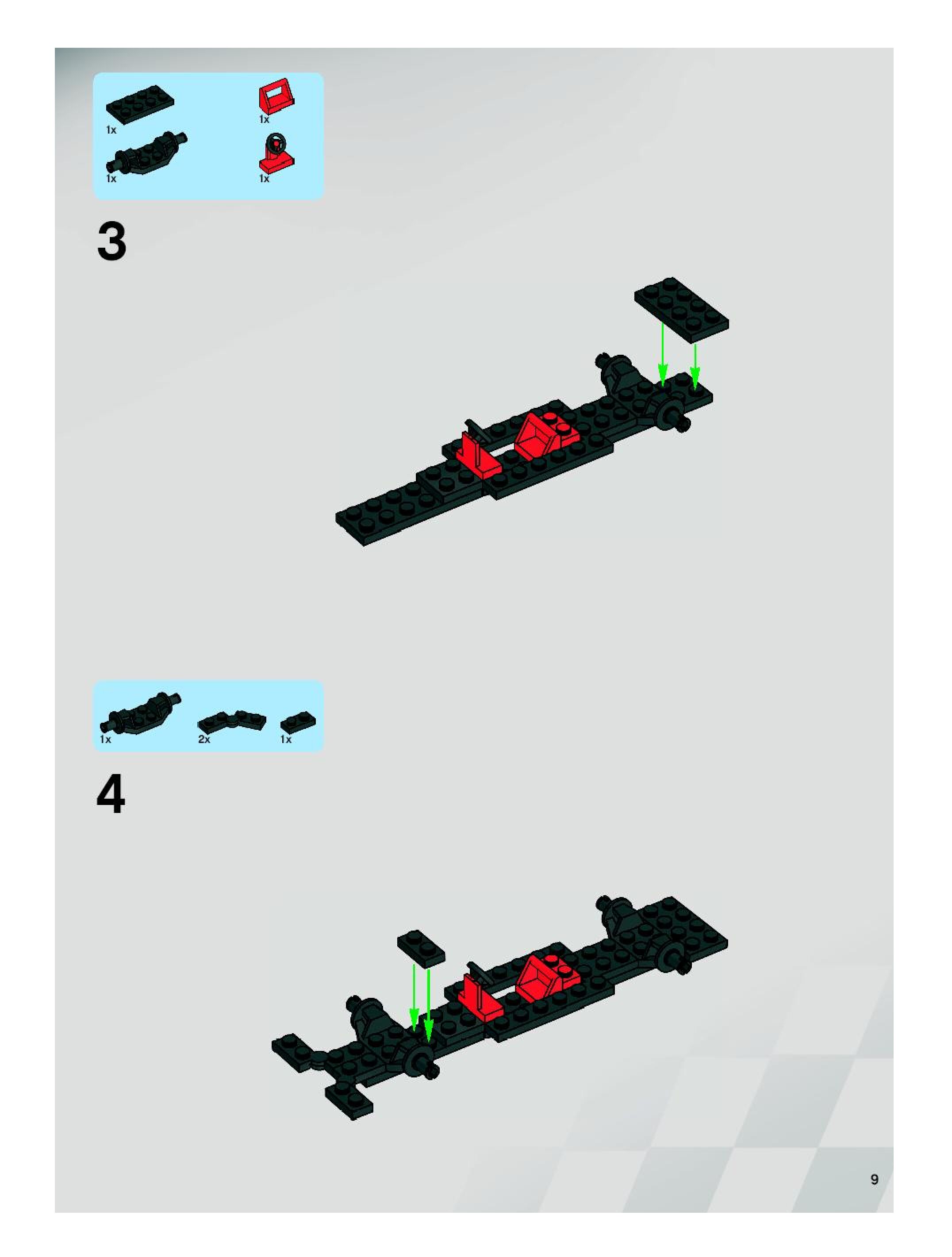 1x

1x

1x

1x

3

1x

2x

1x

4

9