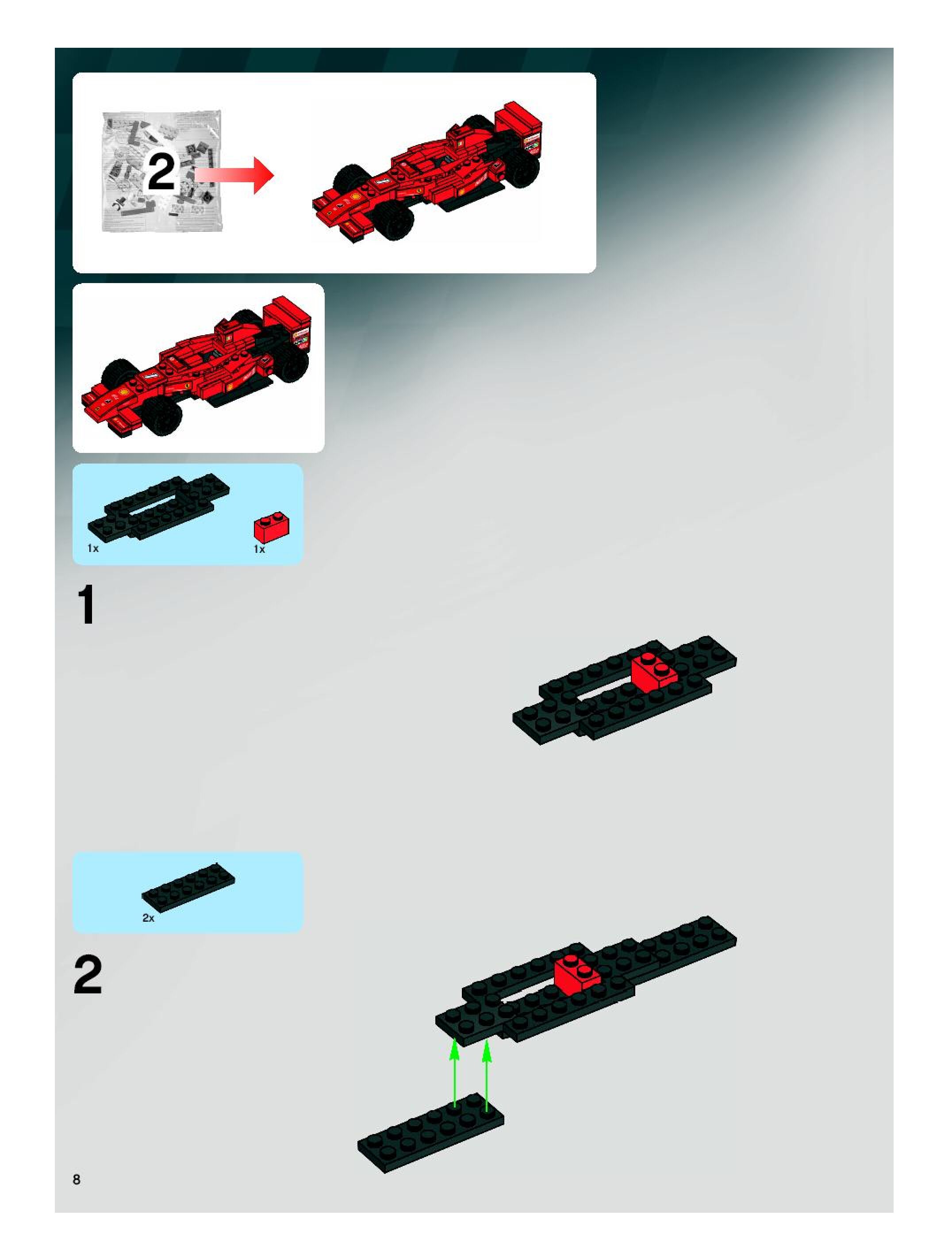 2

1x

1x

1

2x

2

8