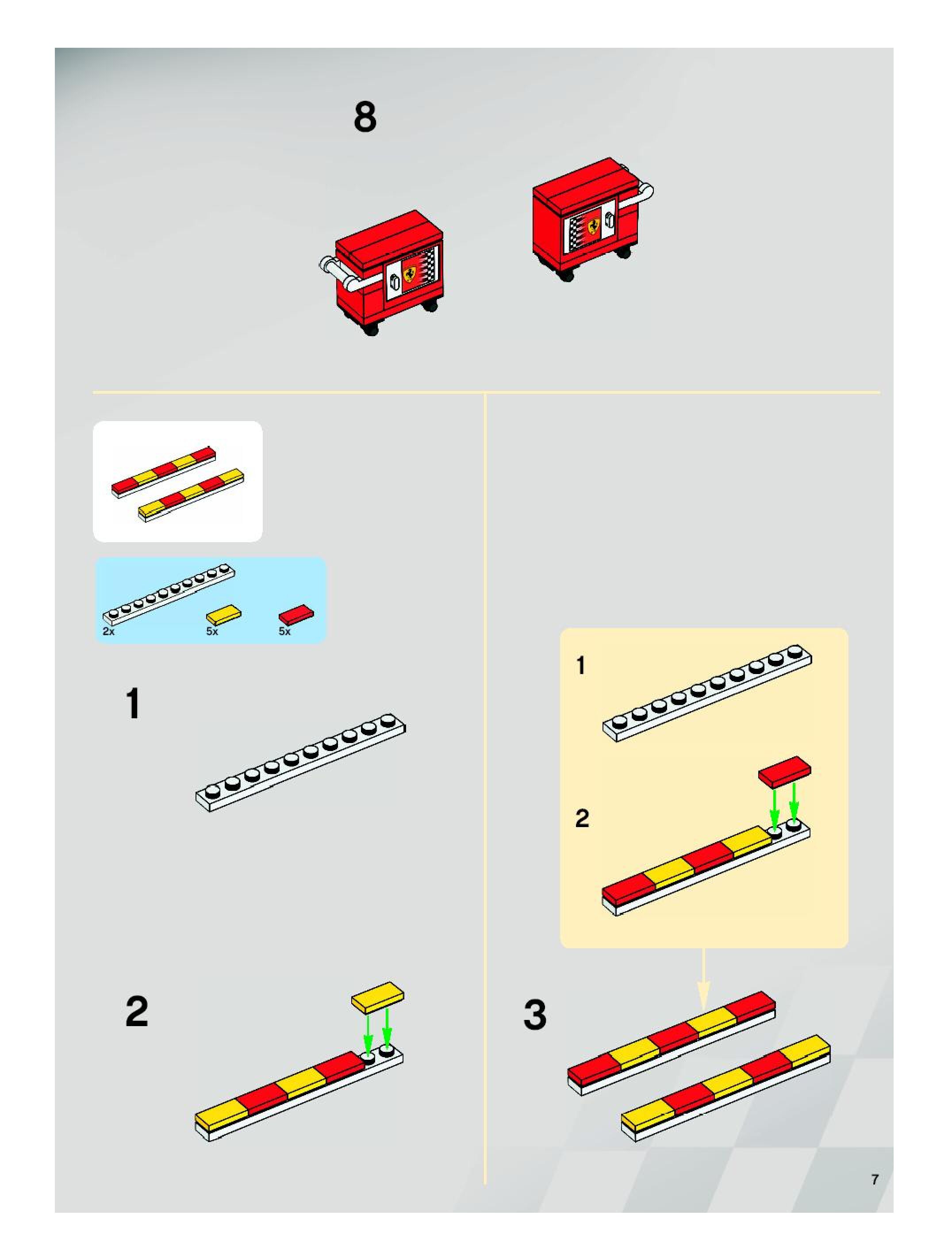 8

2x

5x

5x

1

2

1

2

3

7