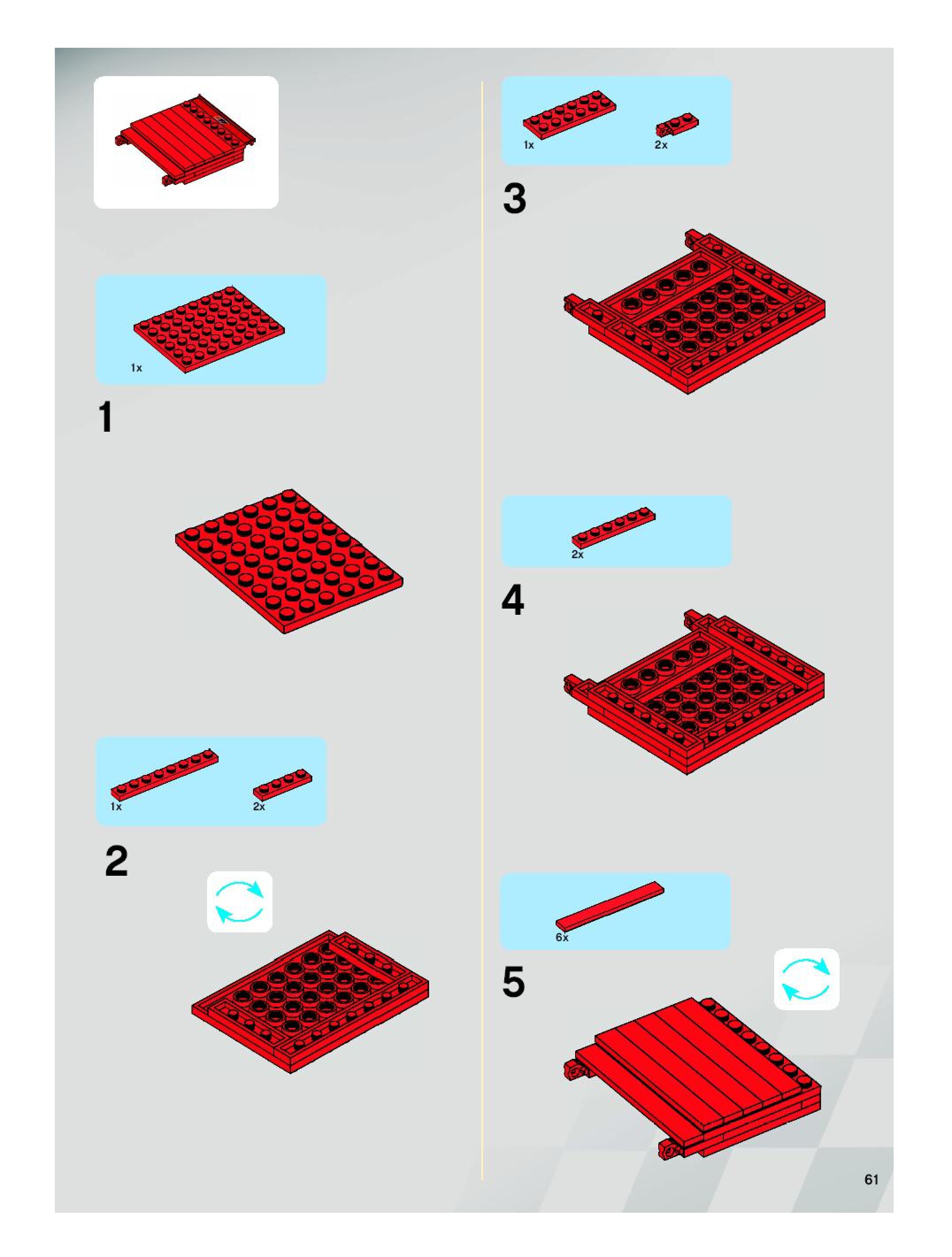 1x

1

1x 2x

2

1x 2x

3

2x

4

6x

5

61