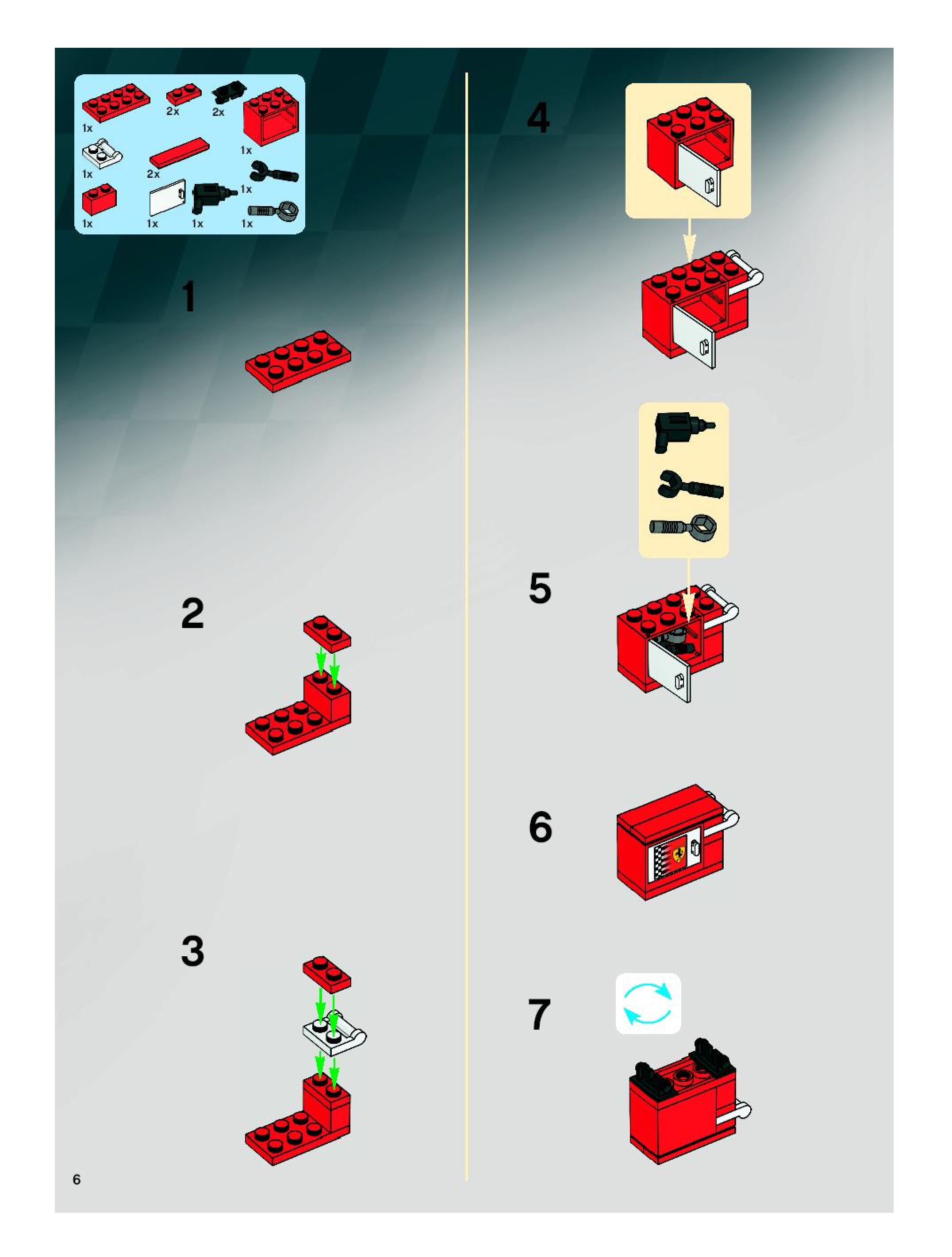 1x
2x
2x
1x
1x
2x
1x
1x
1x
1x
1x

1

2

3

4

5

6

7

6