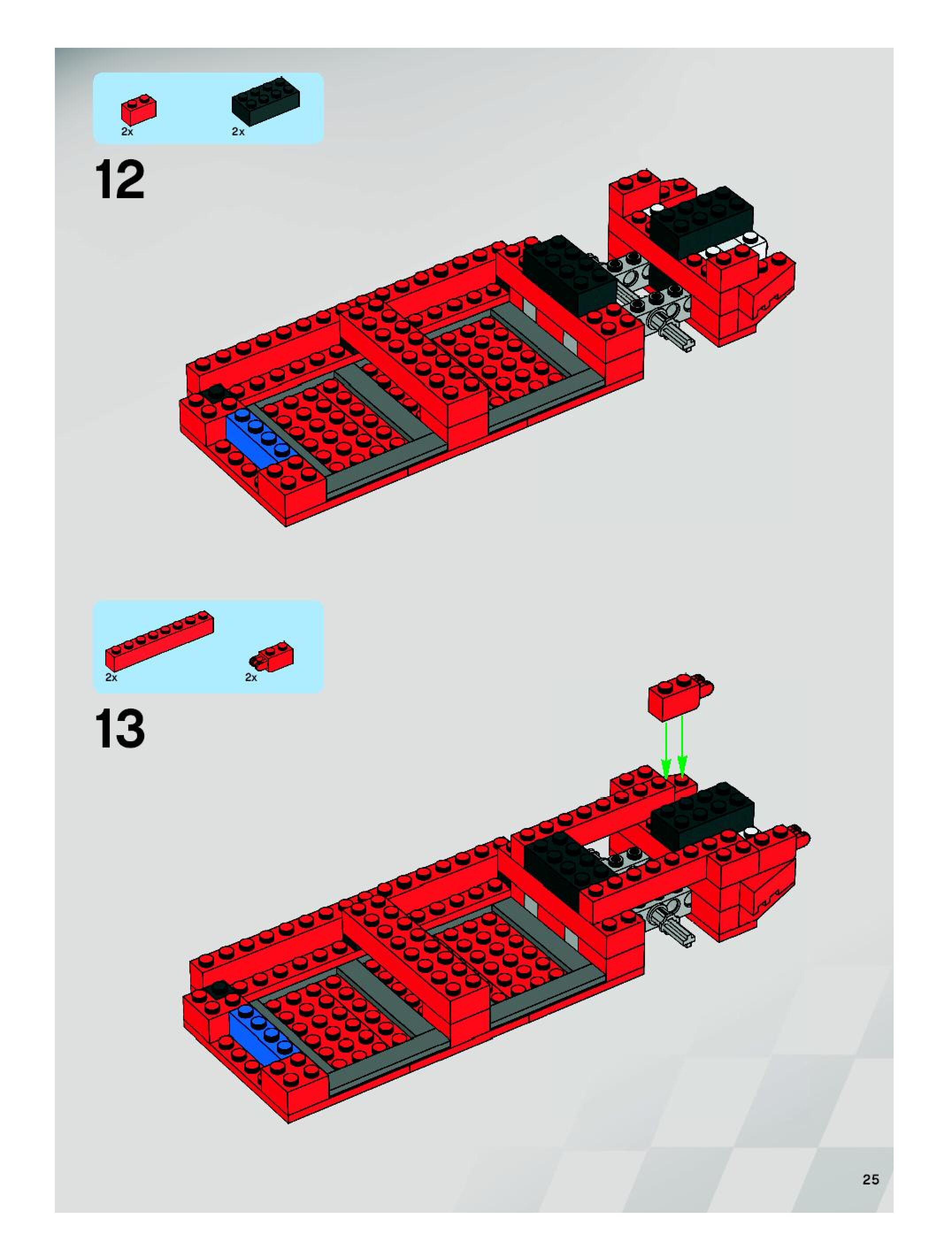 2x
2x

12

2x
2x

13

25