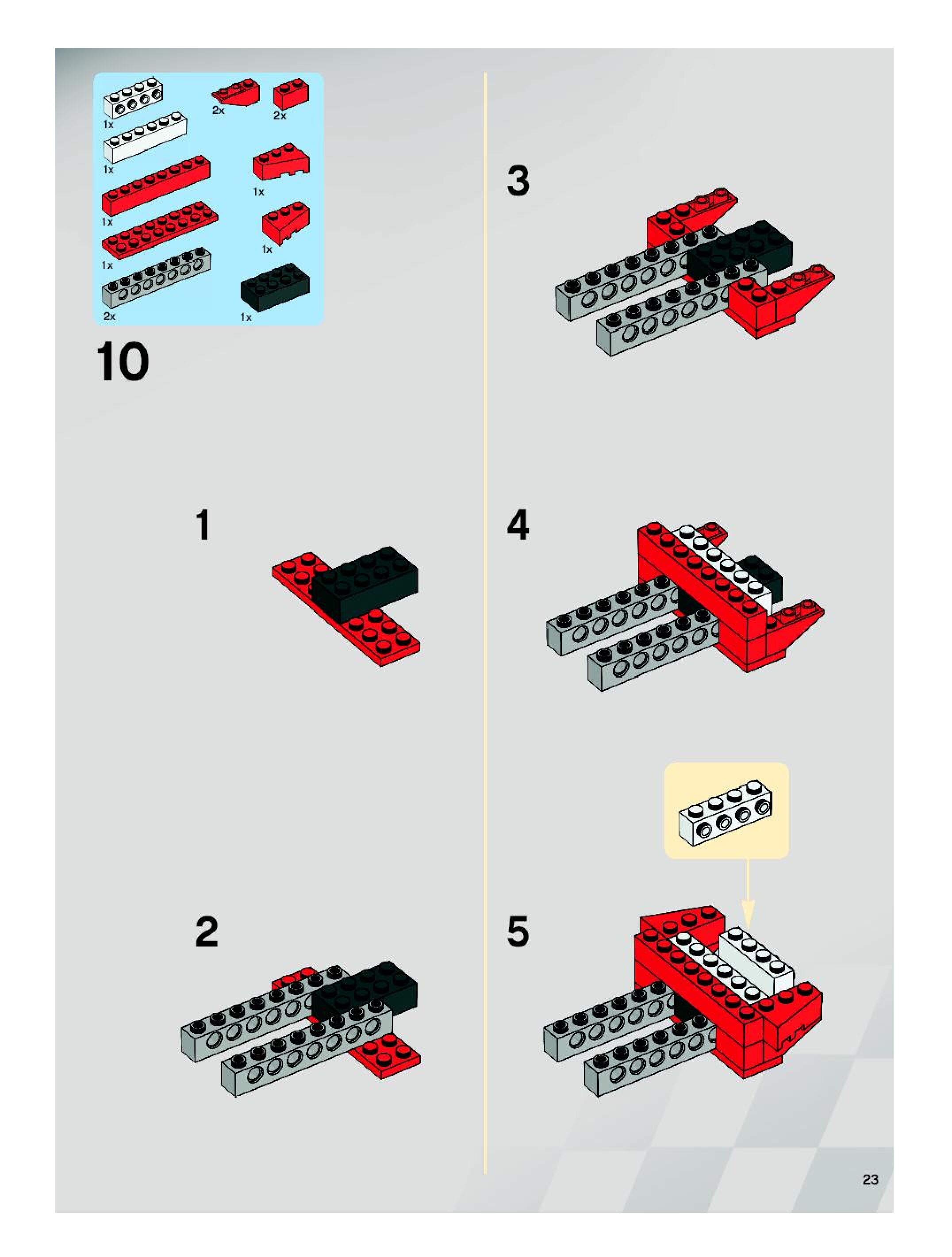 1x
2x
2x
1x
1x
1x
1x
1x
2x
1x

10

1

2

3

4

5

23