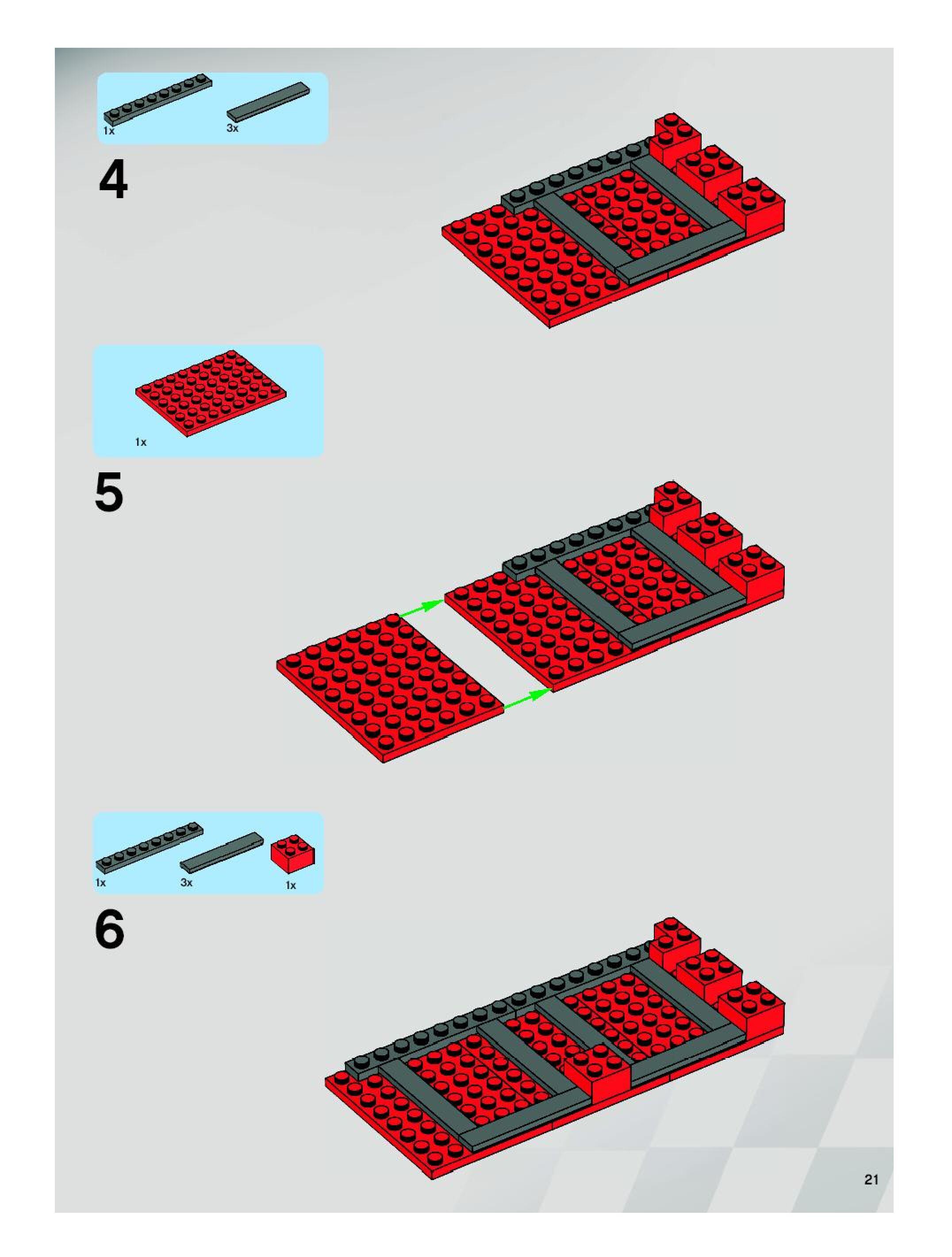 1x
3x

4

1x

5

1x
3x
1x

6

21