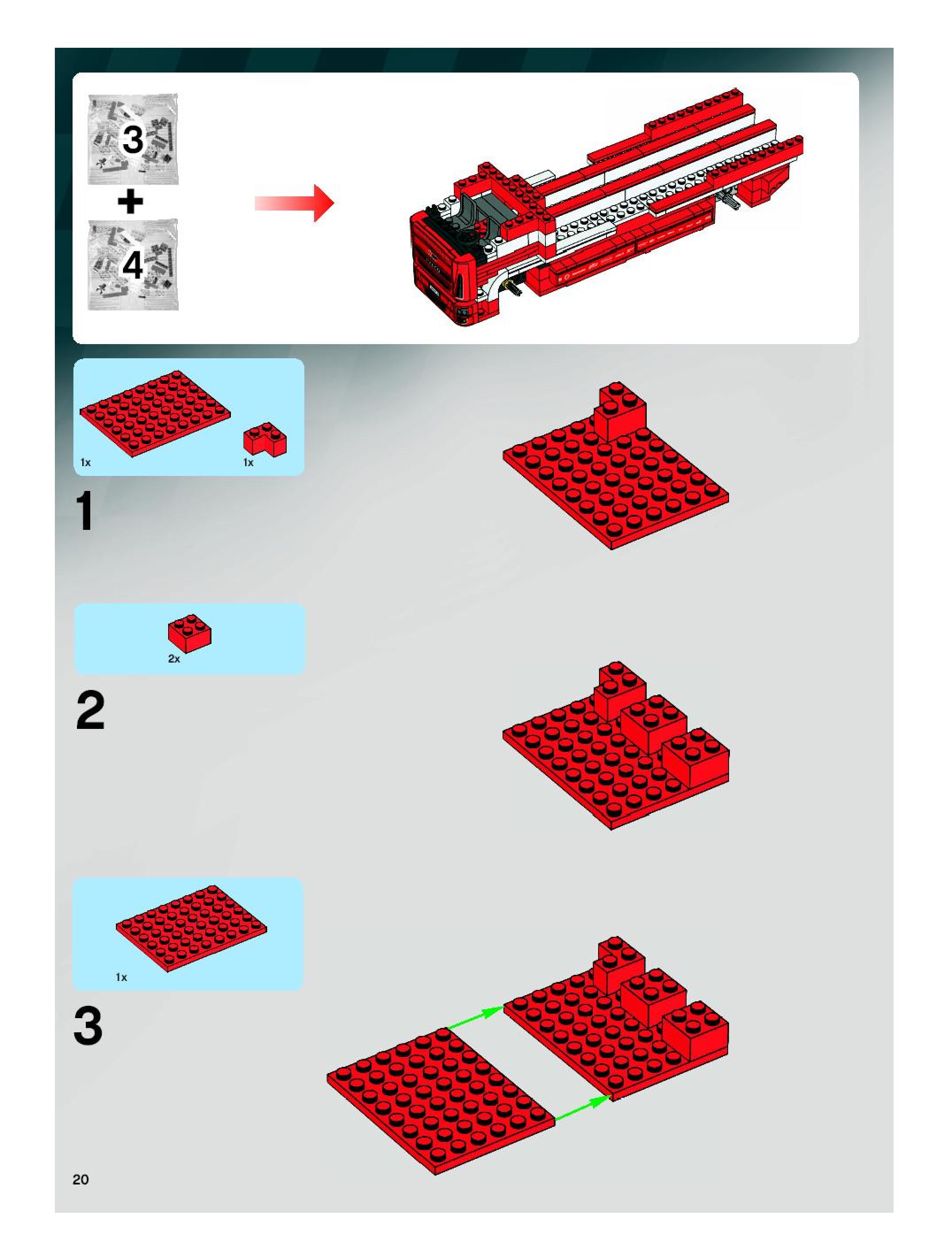 3
+
4

1x
1x
1

2x
2

1x
3

20