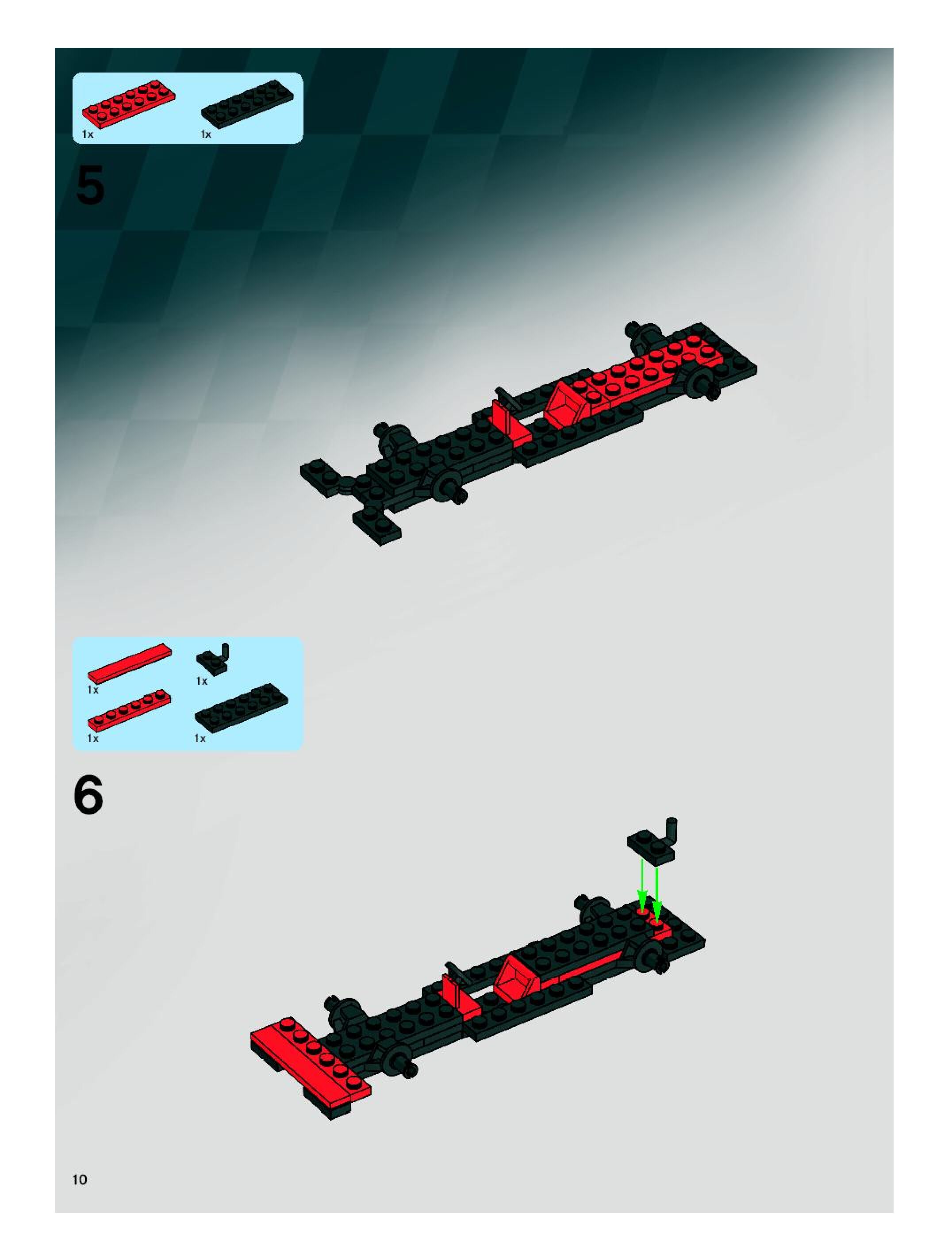 1x 1x

5

1x 1x

1x 1x

6

10