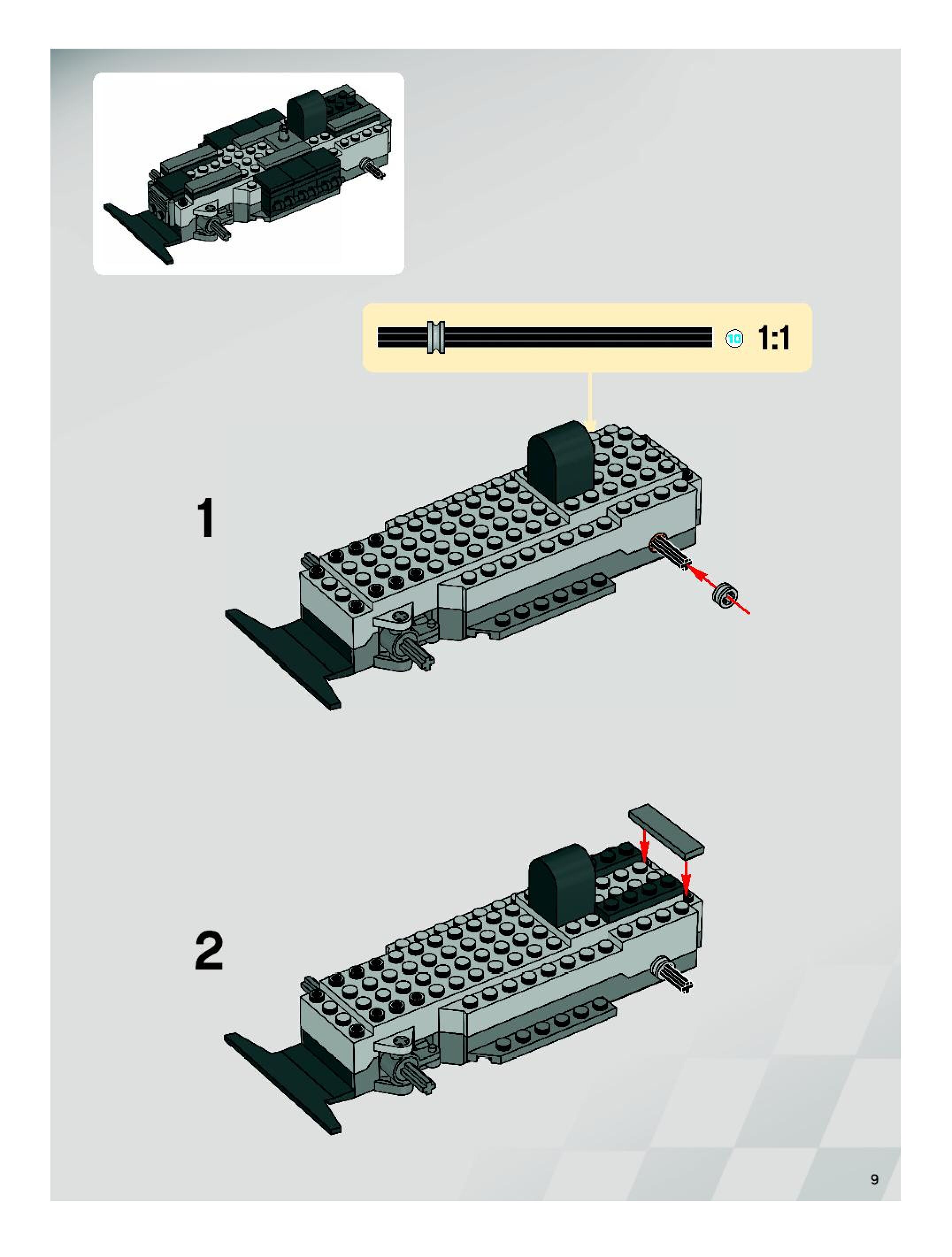 10 1:1

1

2

9