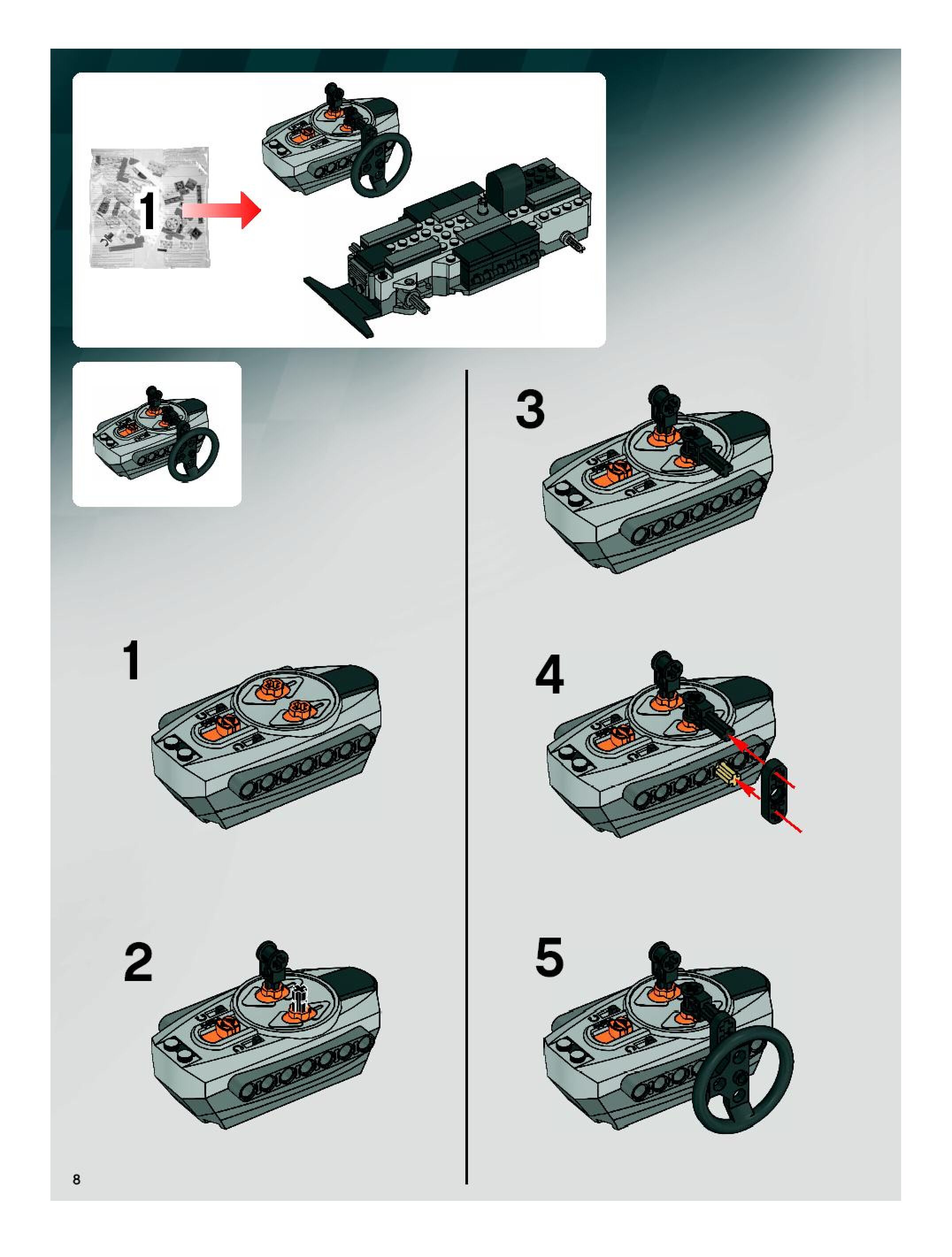 1

1

2

3

4

5

8