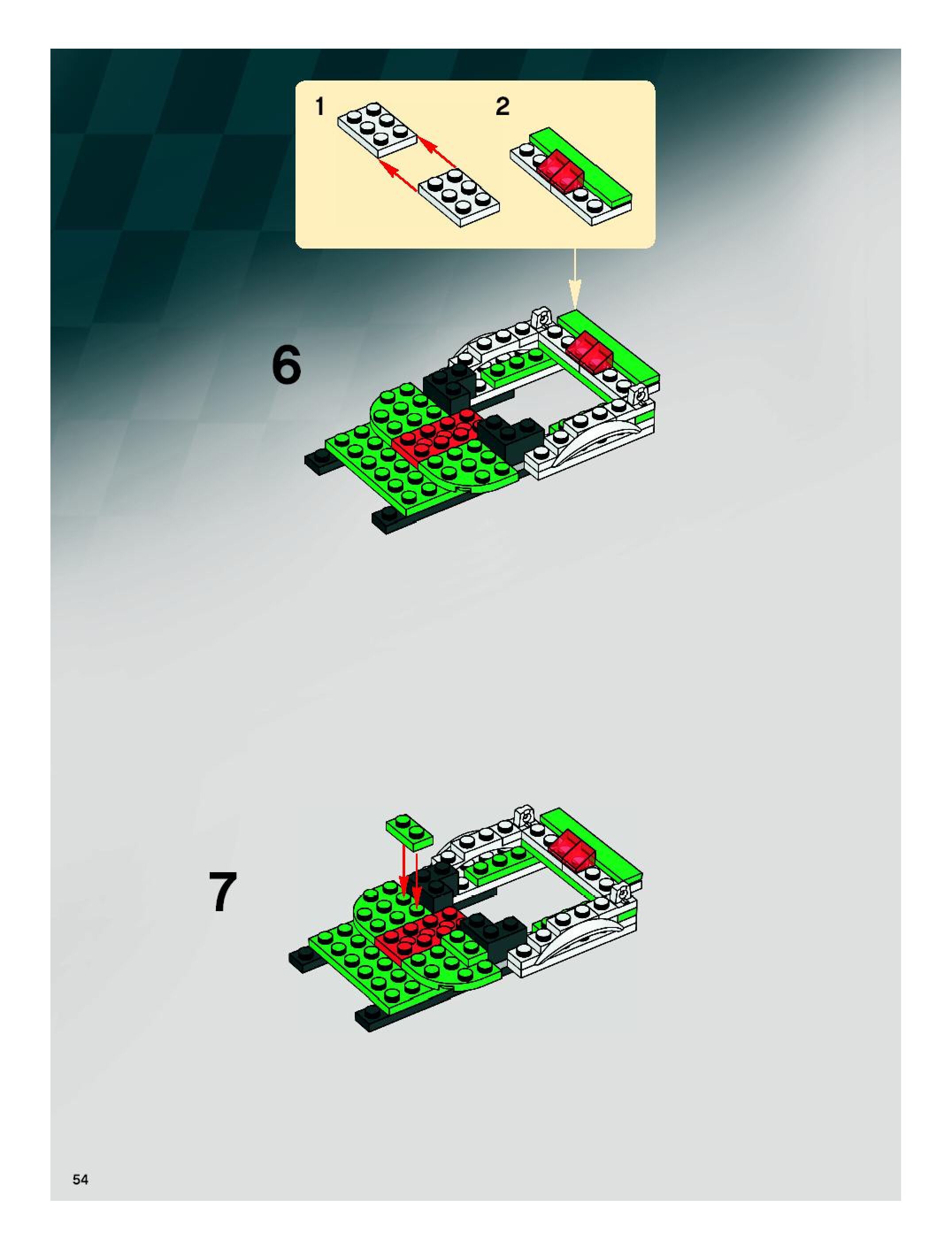 1

2

6

7

54