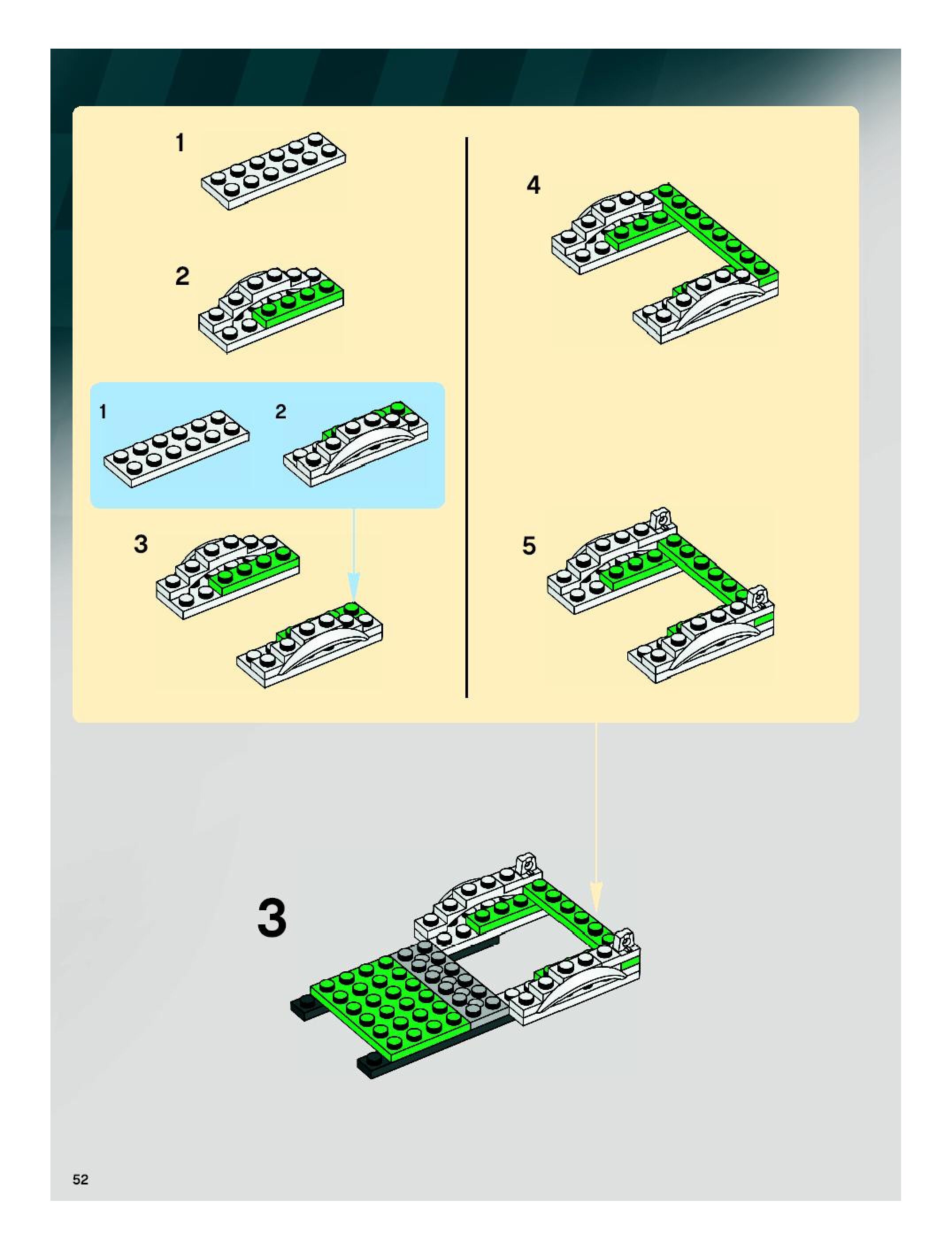 1

2

1

2

3

4

5

3

52