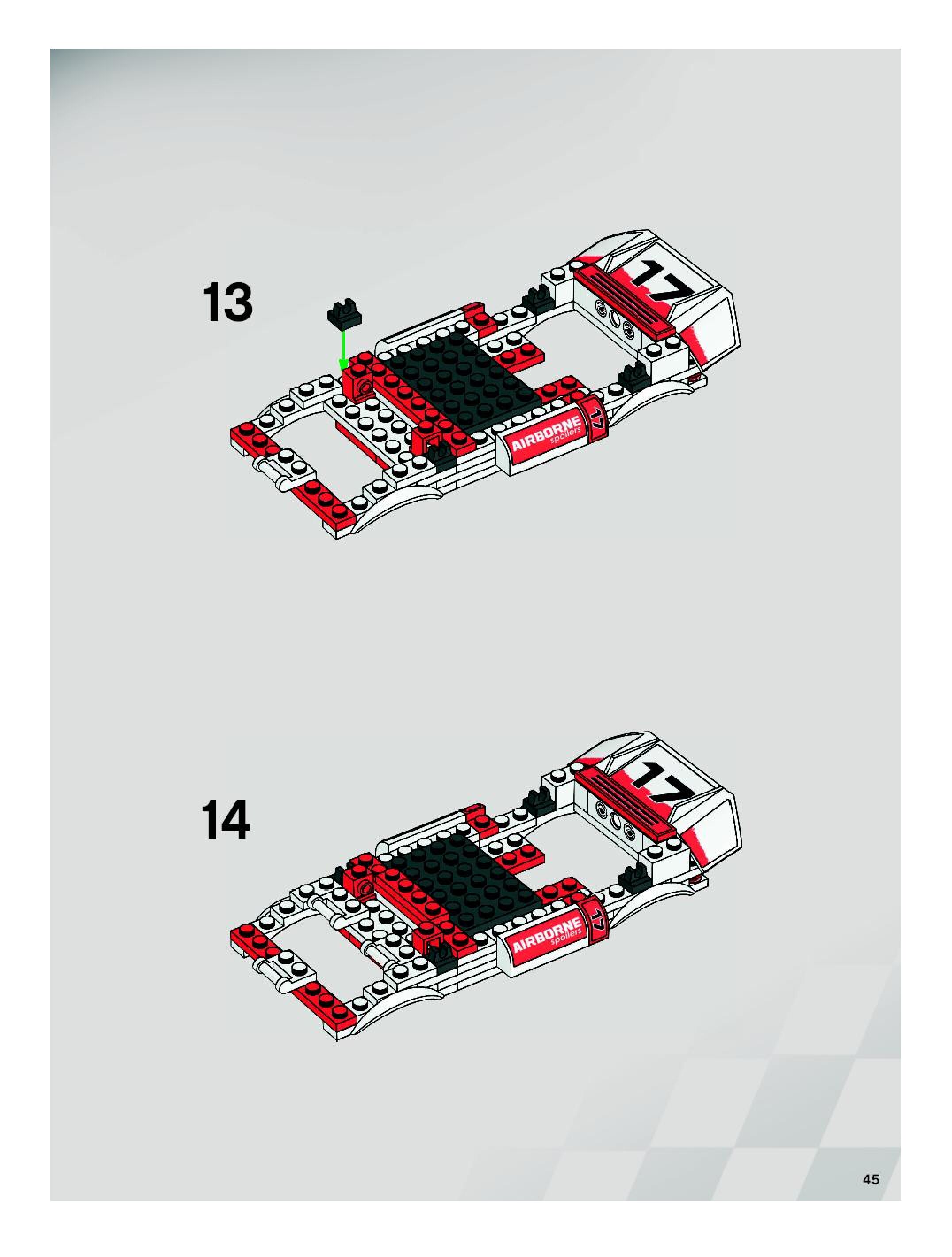 13

17

AIRBORNE spoilers

17

14

17

AIRBORNE spoilers

17

45