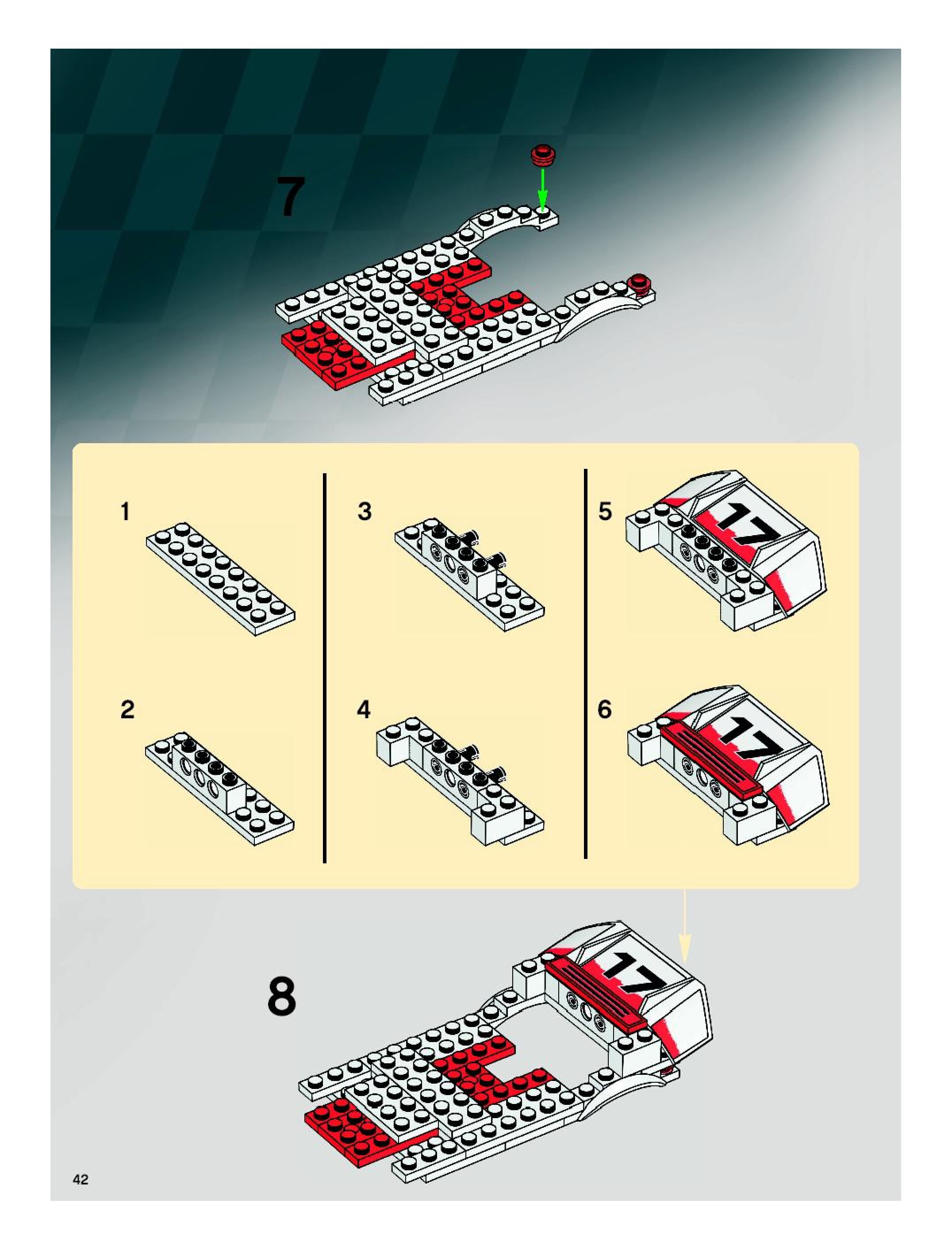 7

1

2

3

4

5

17

6

17

8

17

42