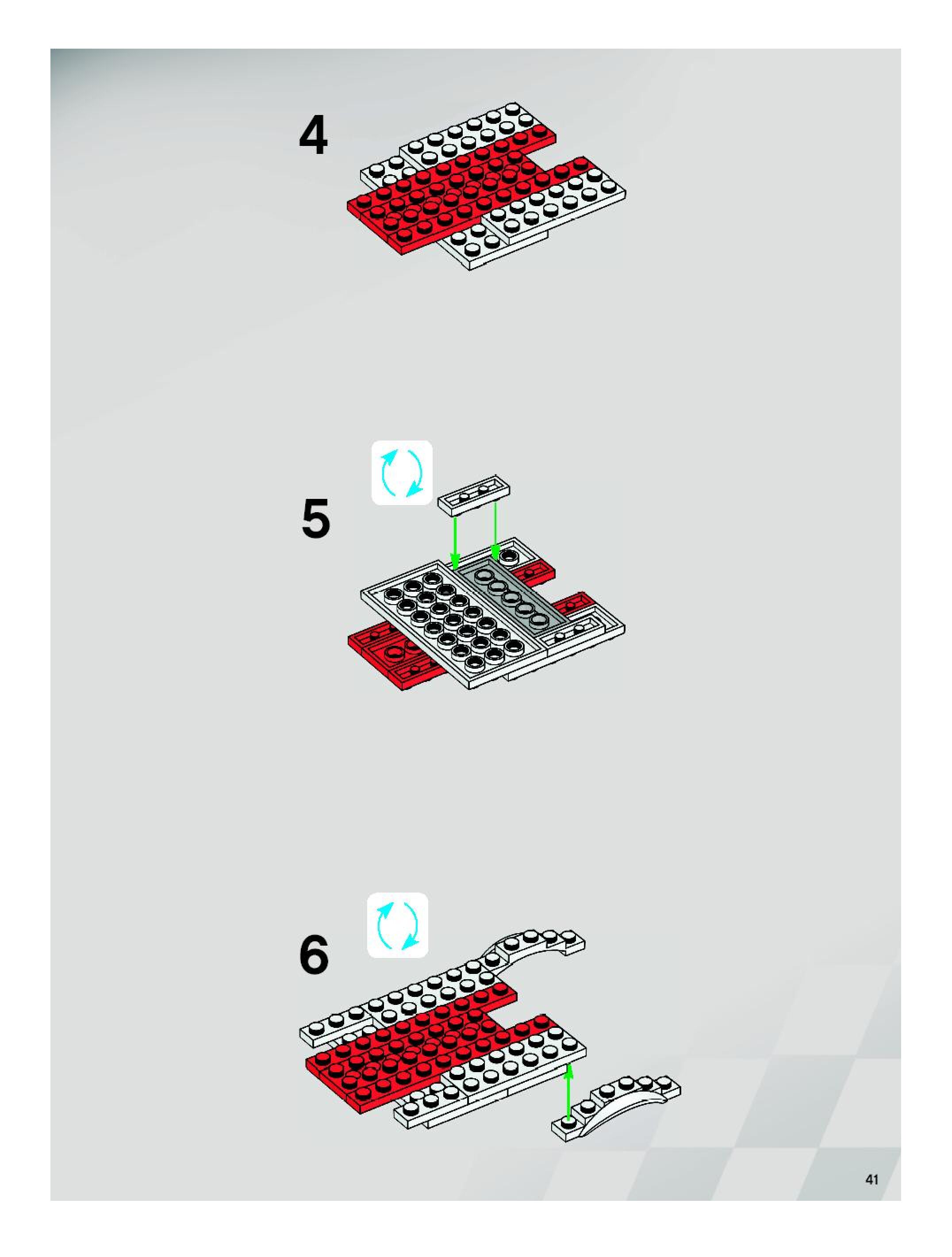 4

5

6

41