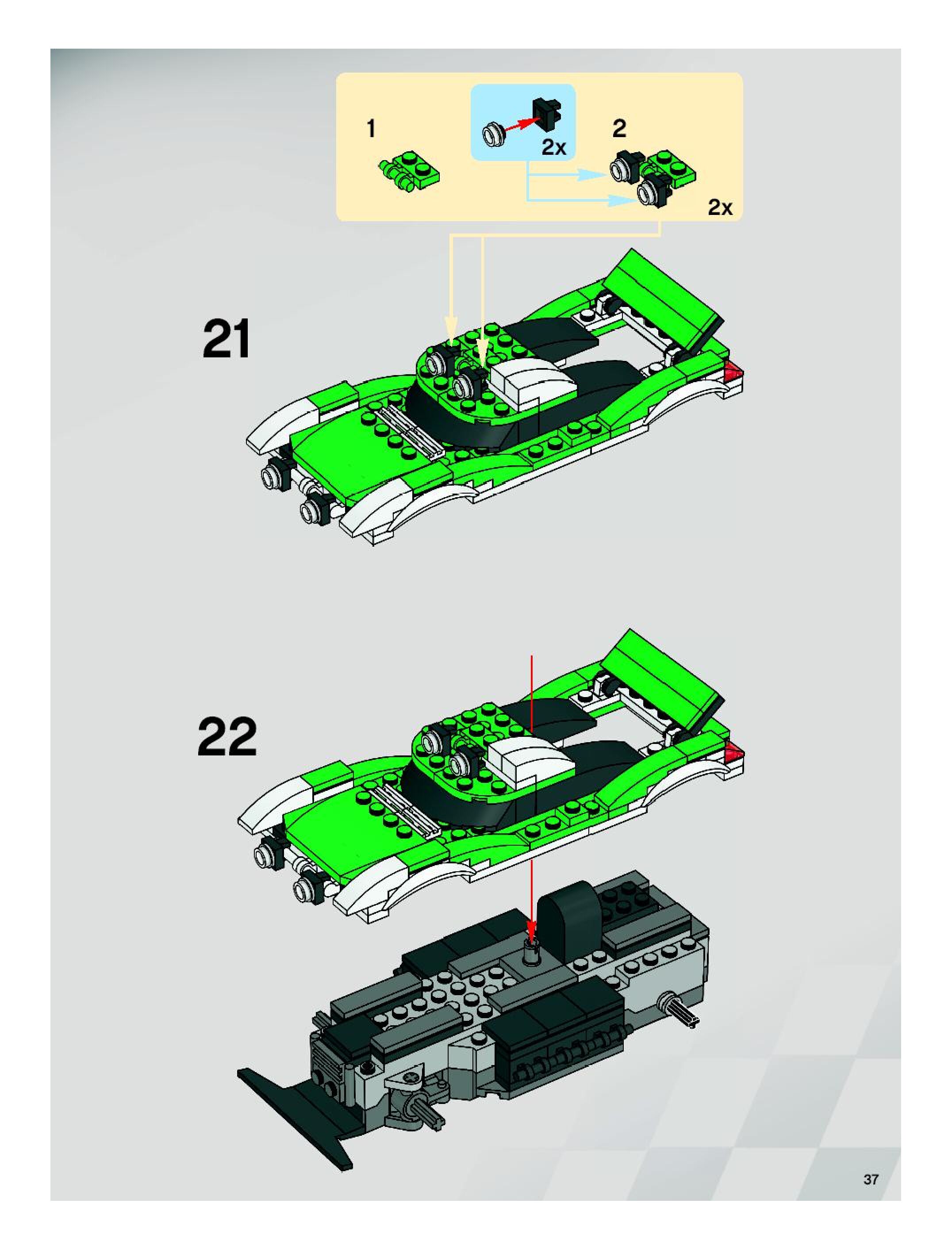 1

2x

2

2x

21

22

37