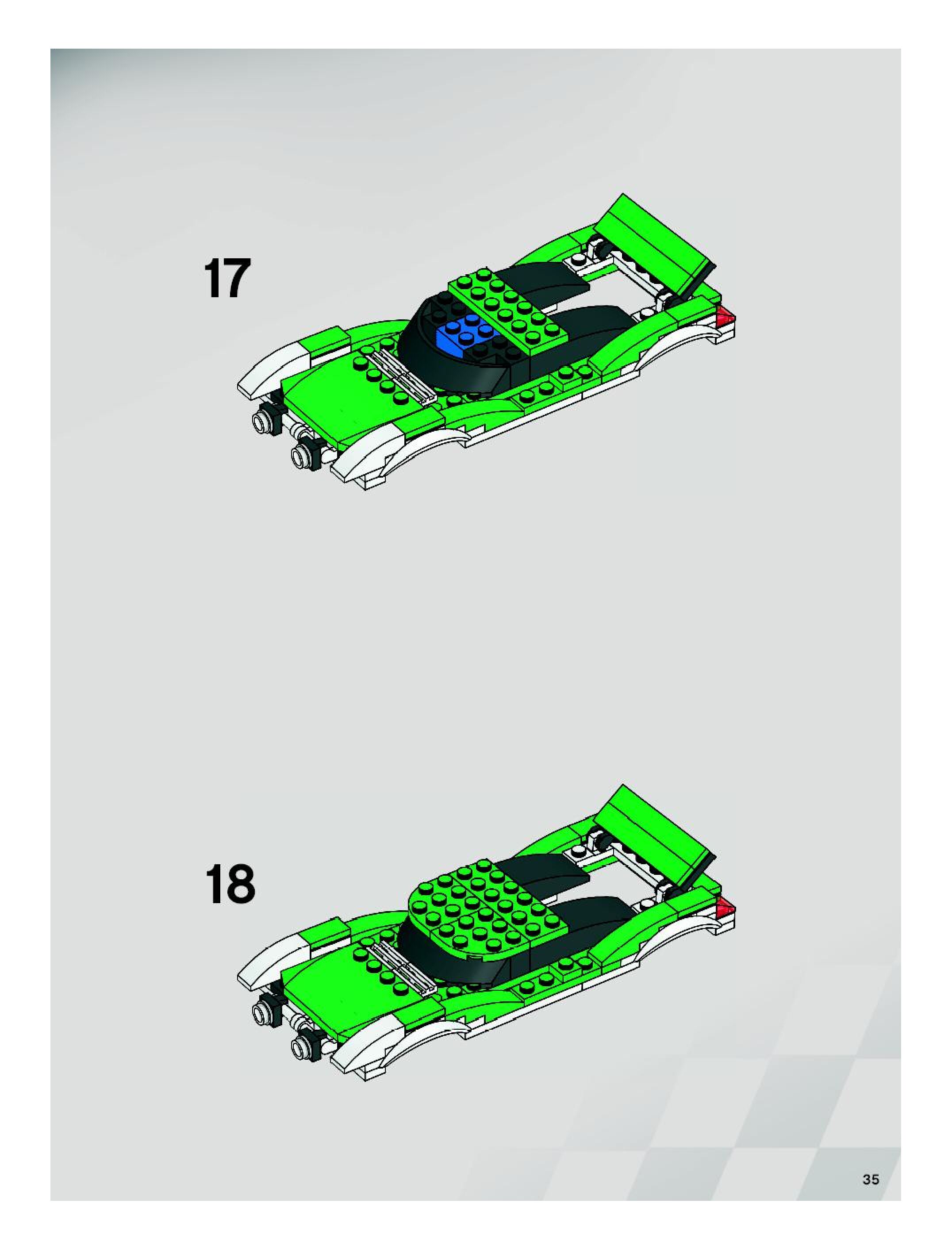 17

18

35