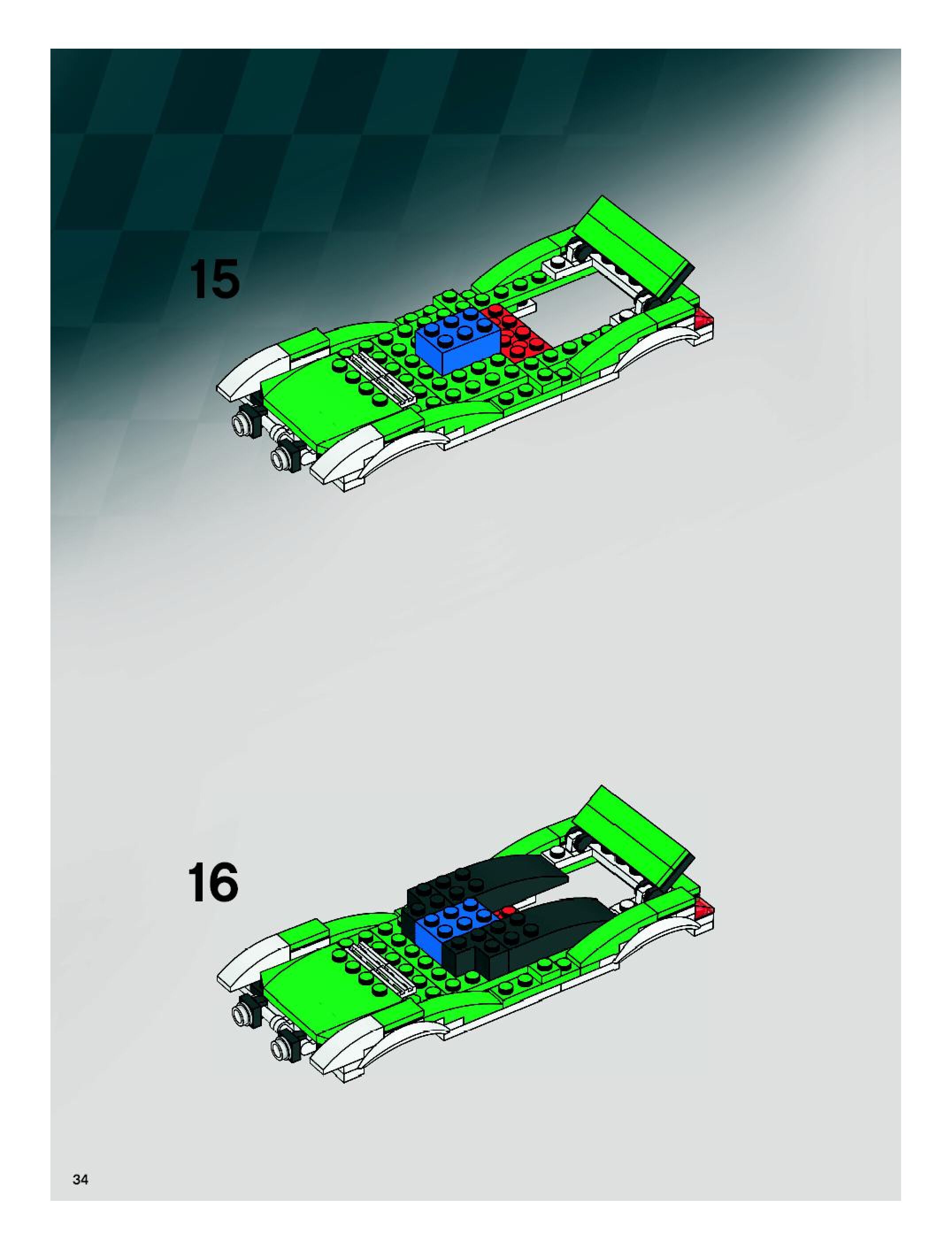 15

16

34