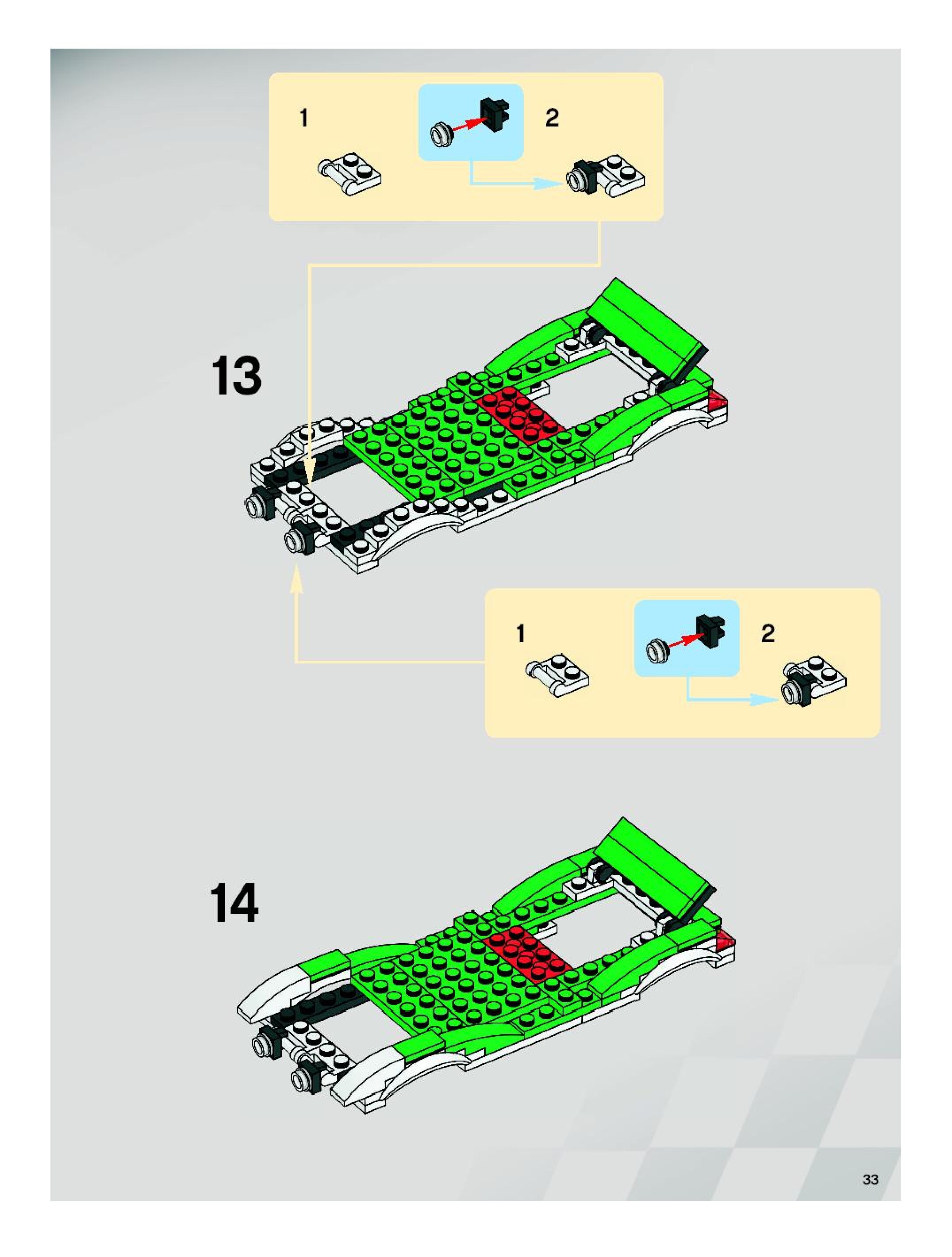 1

2

13

1

2

14

33