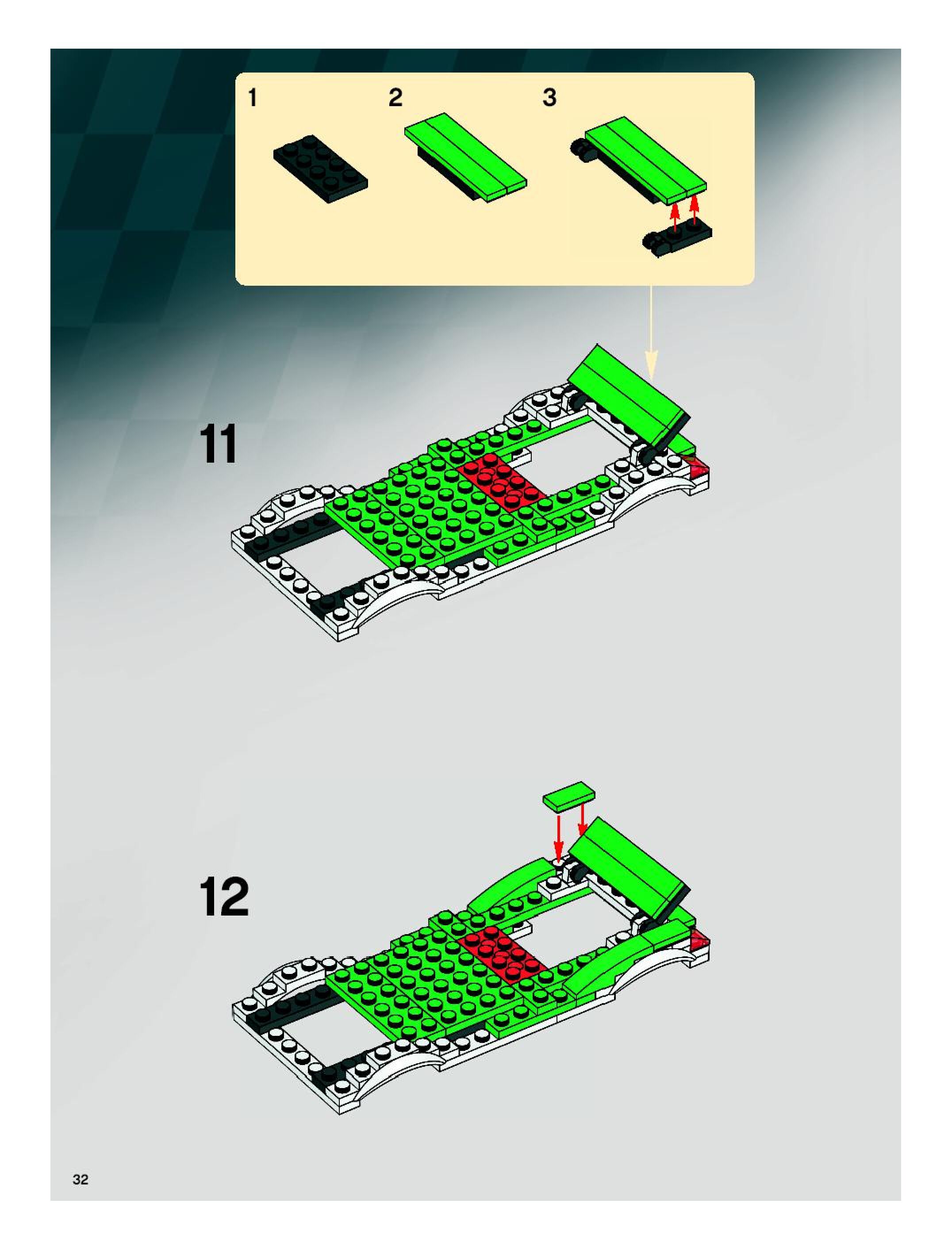 1
2
3

11

12

32