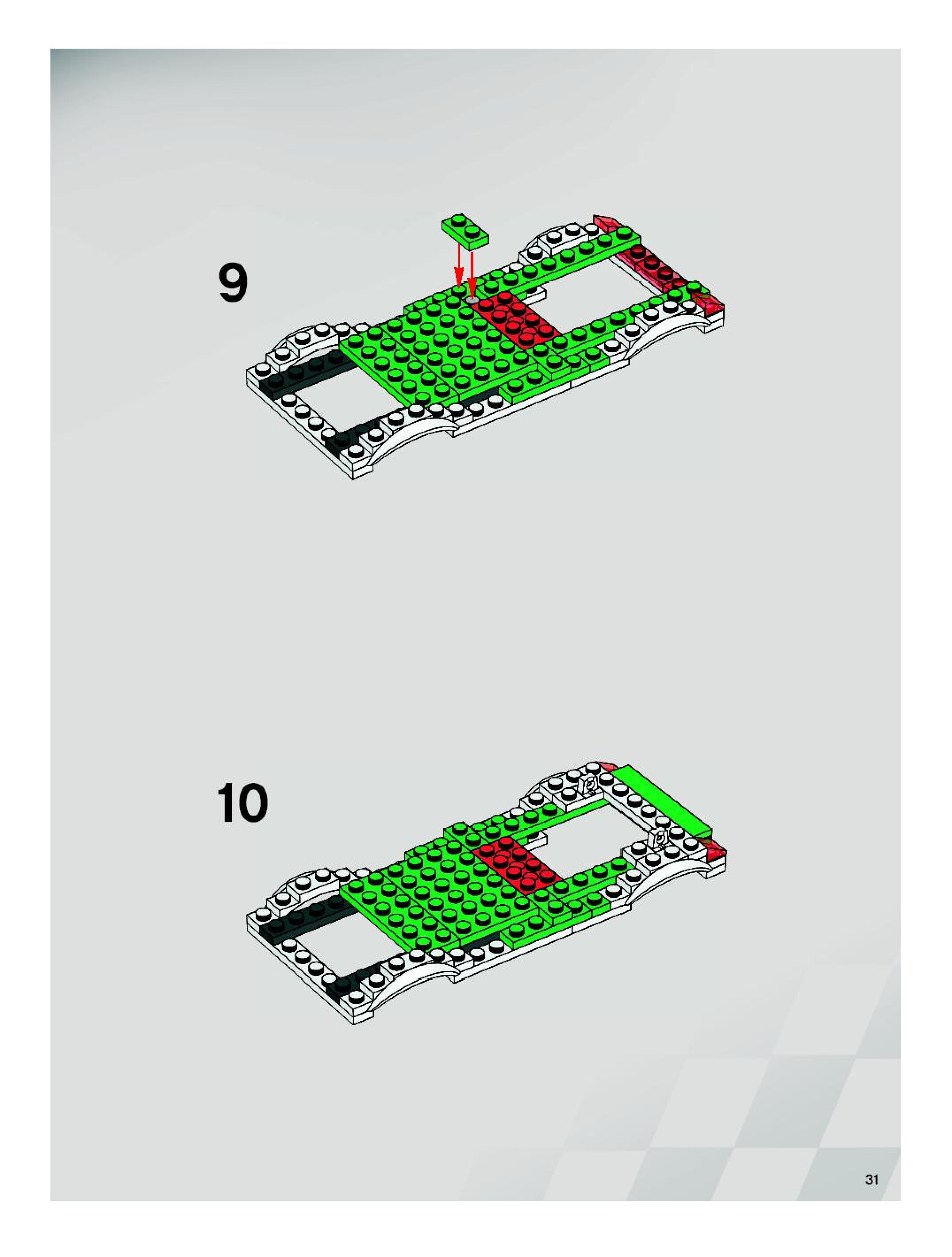 9

10

31