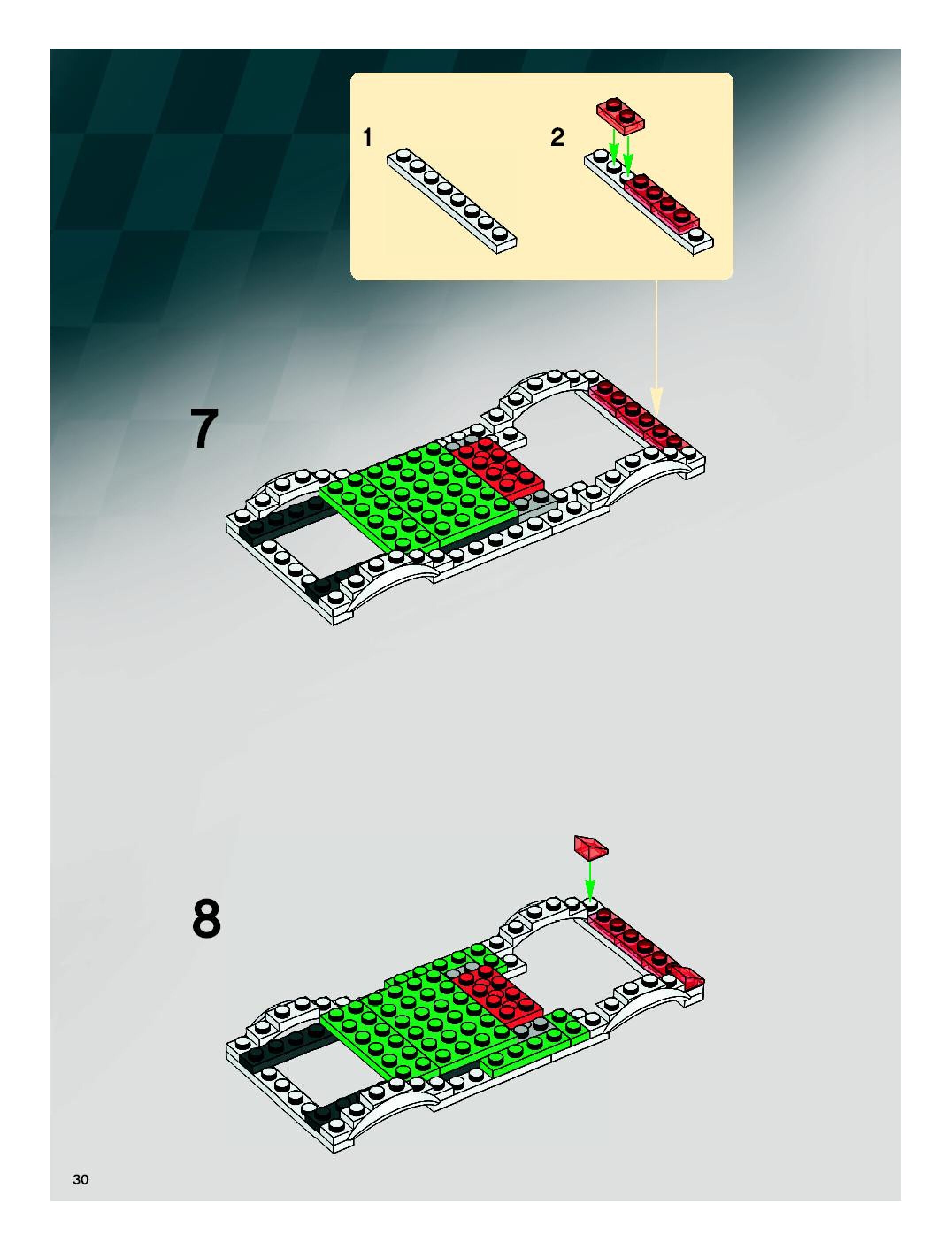 1

2

7

8

30