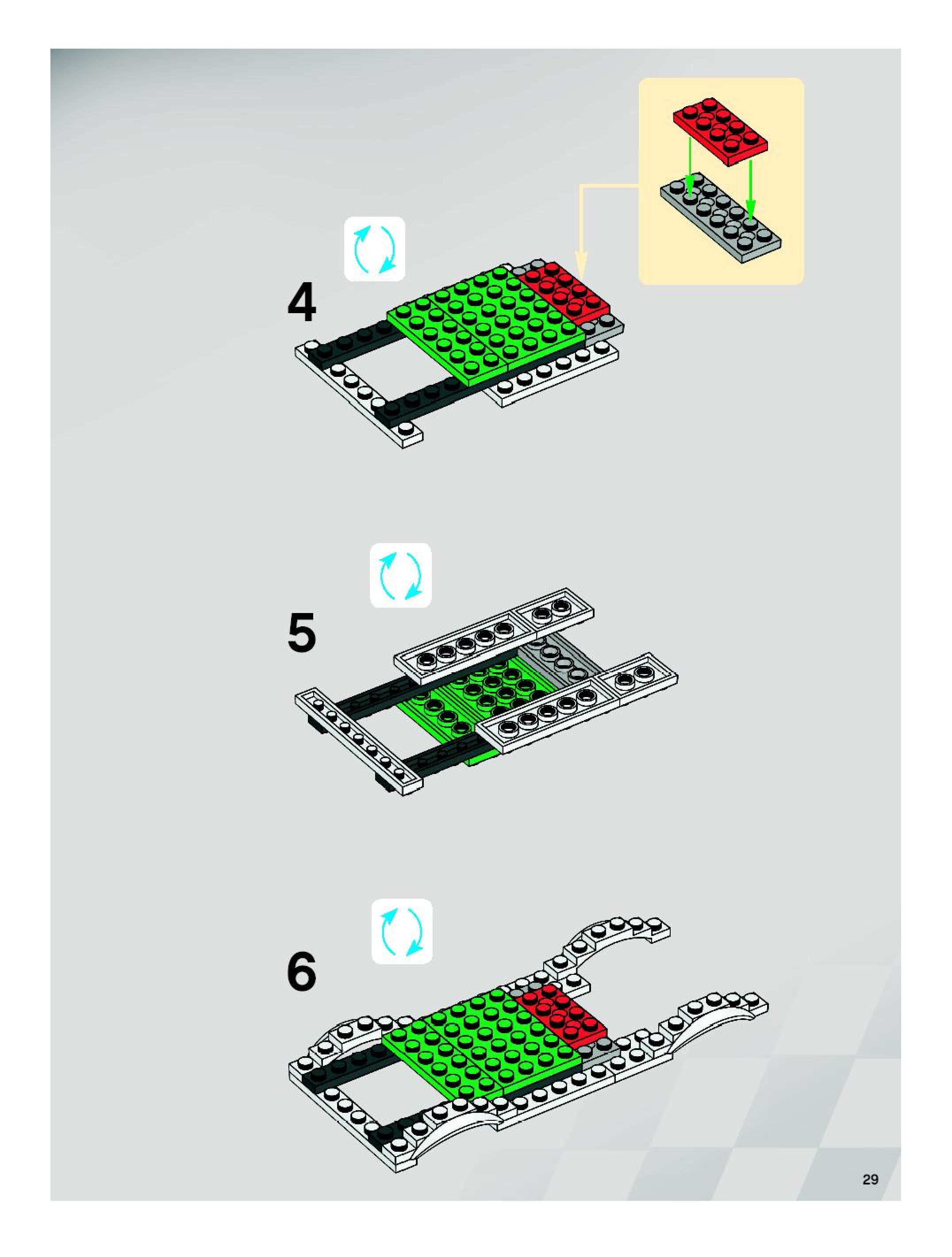 4

5

6

29