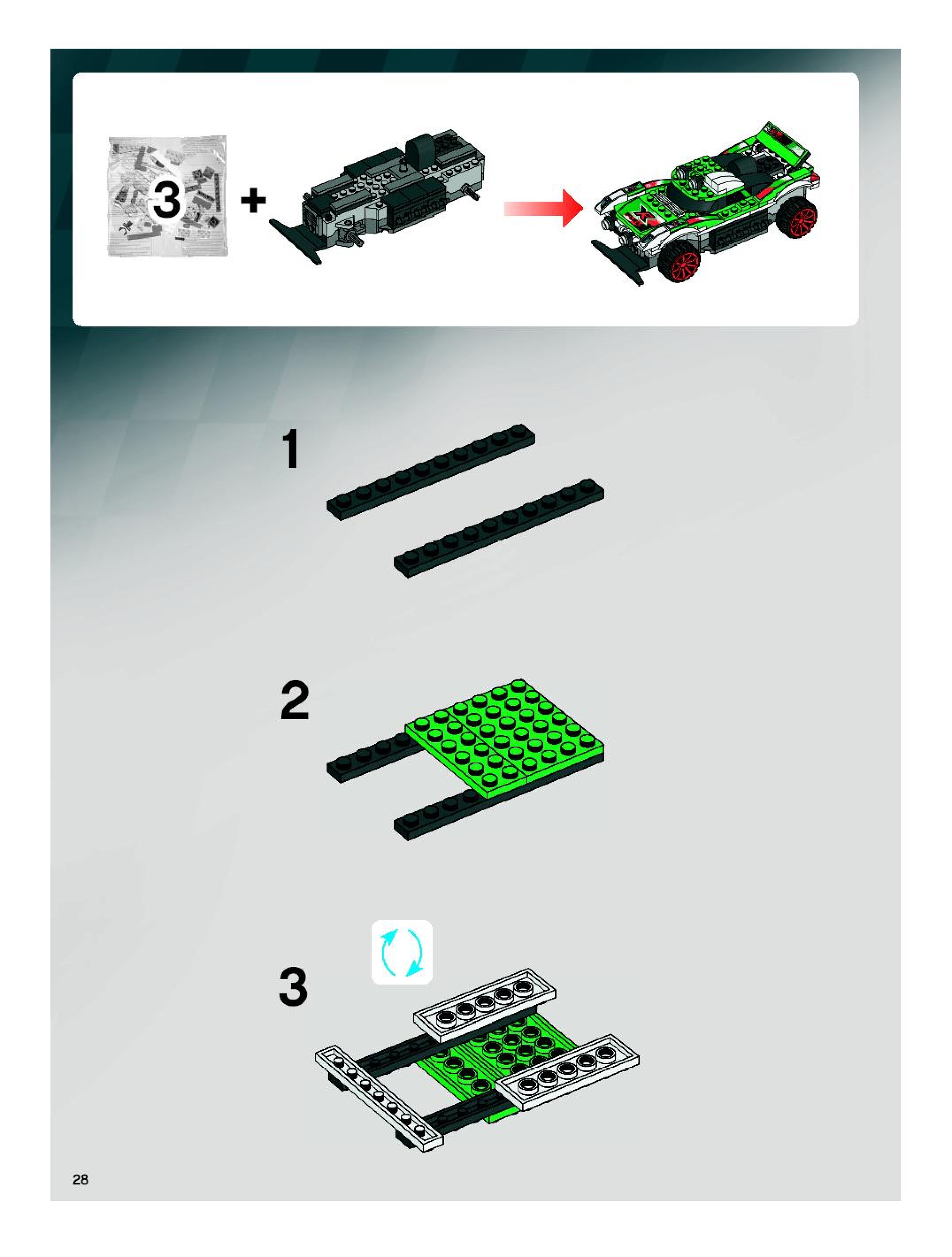 3 +

1

2

3

28