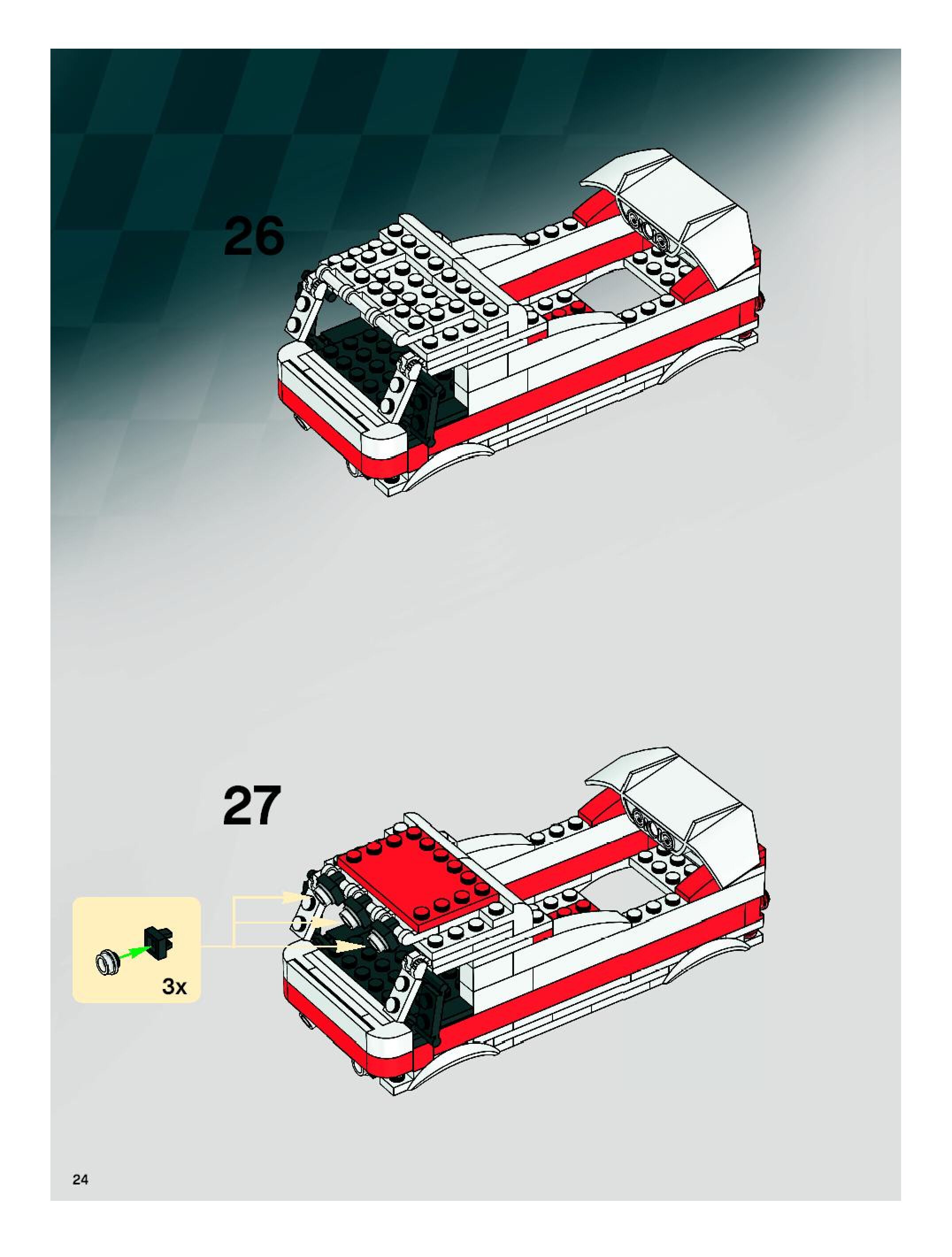 26

27

3x

24