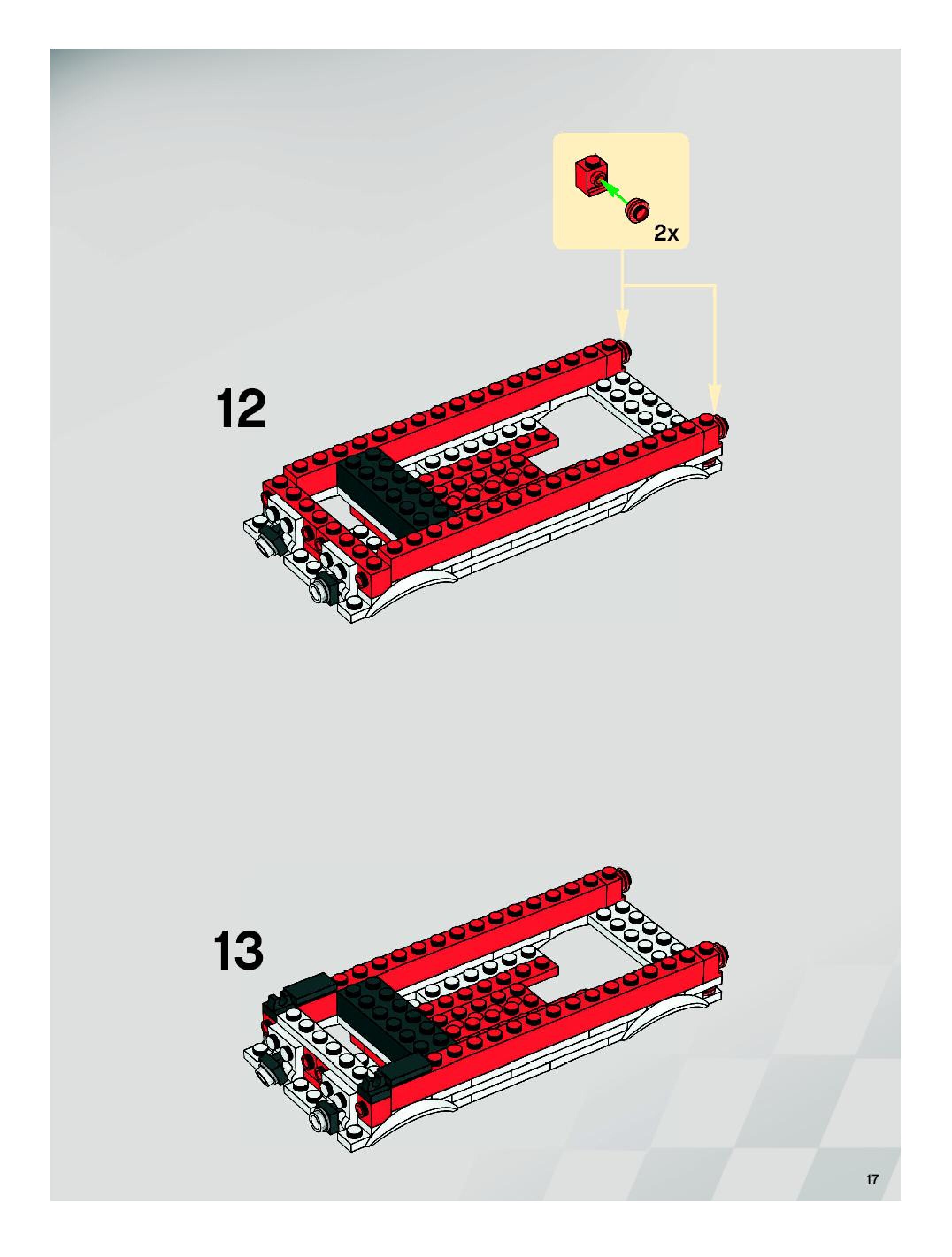 2x

12

13

17