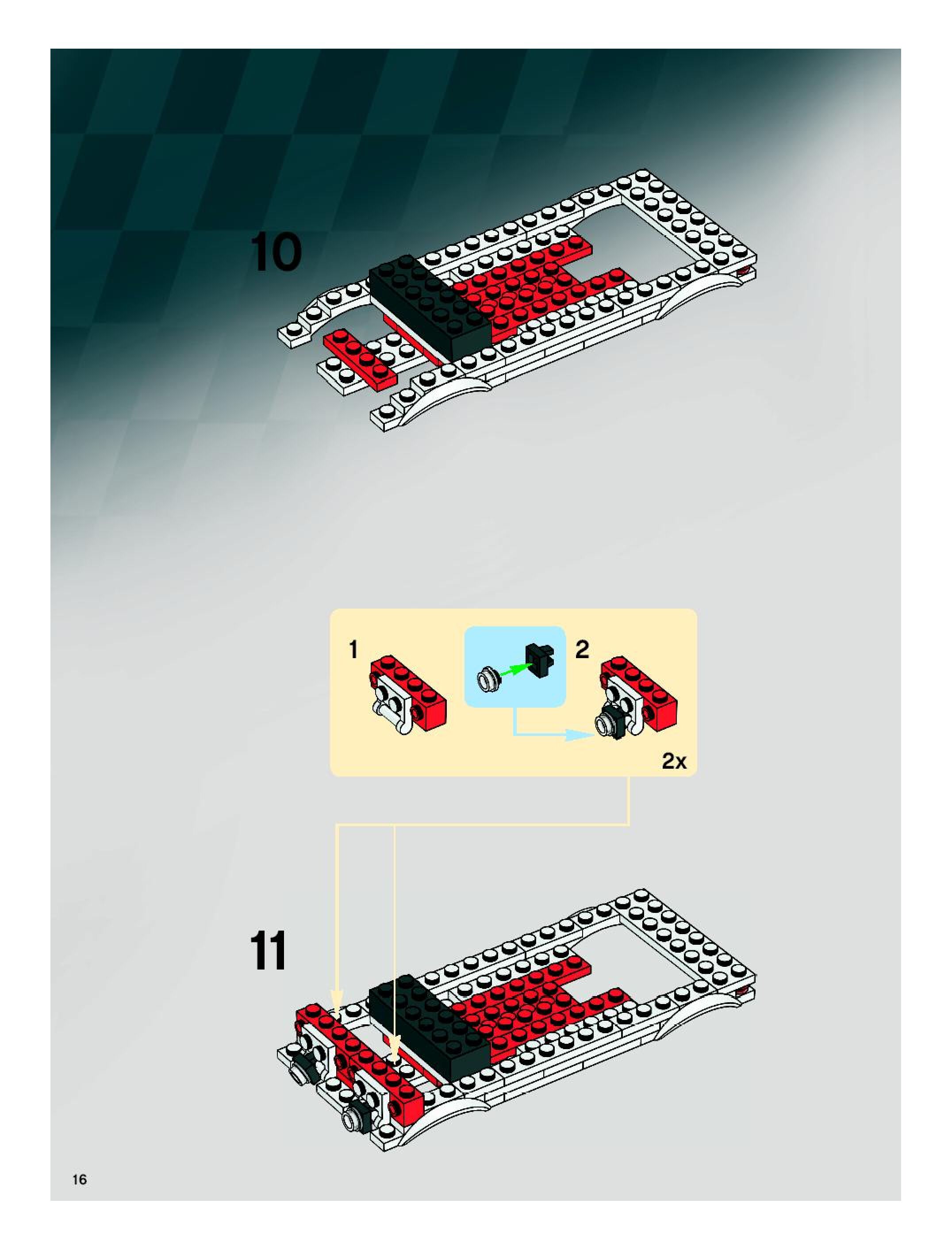 10

1

2

2x

11

16