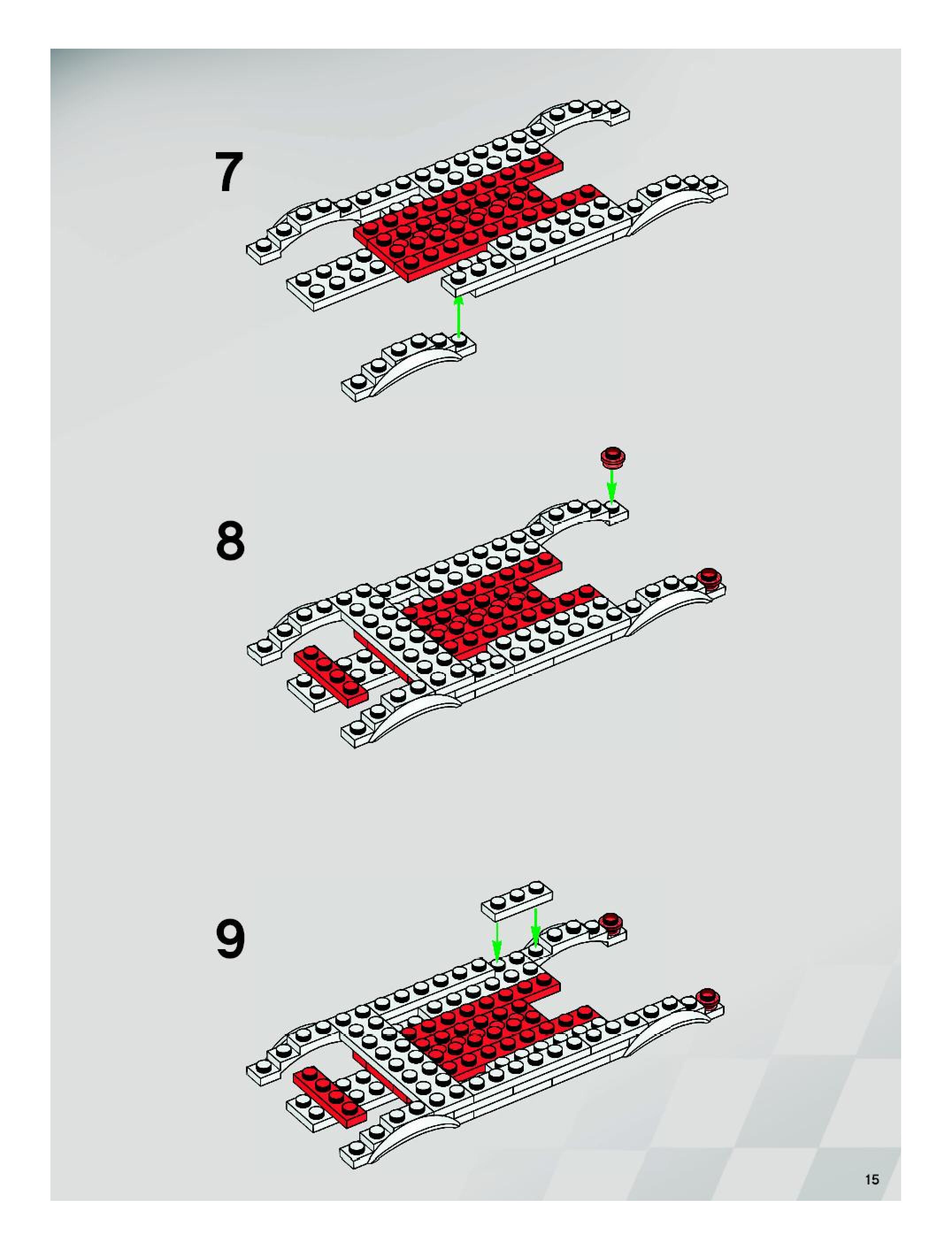 7

8

9

15