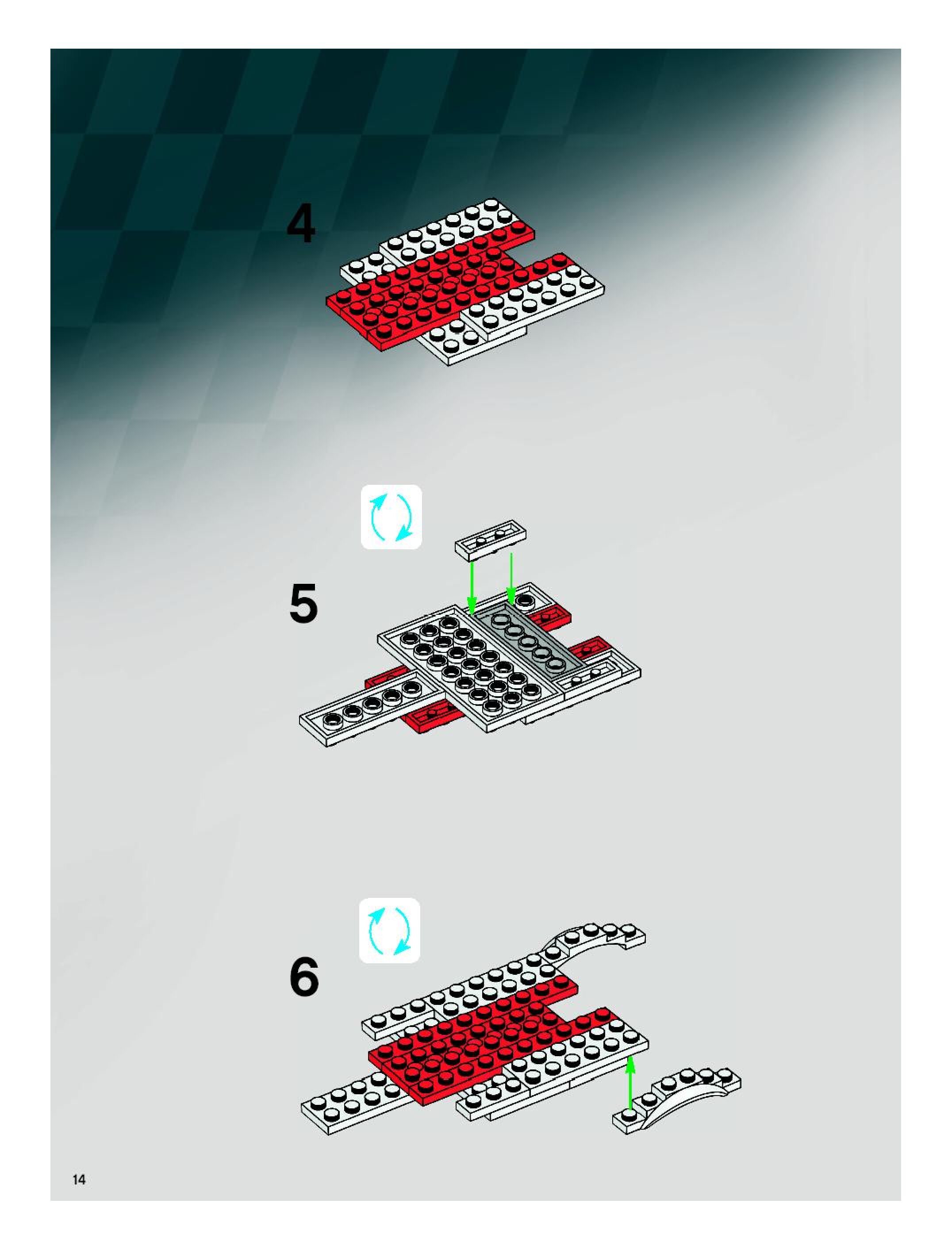 4

5

6

14