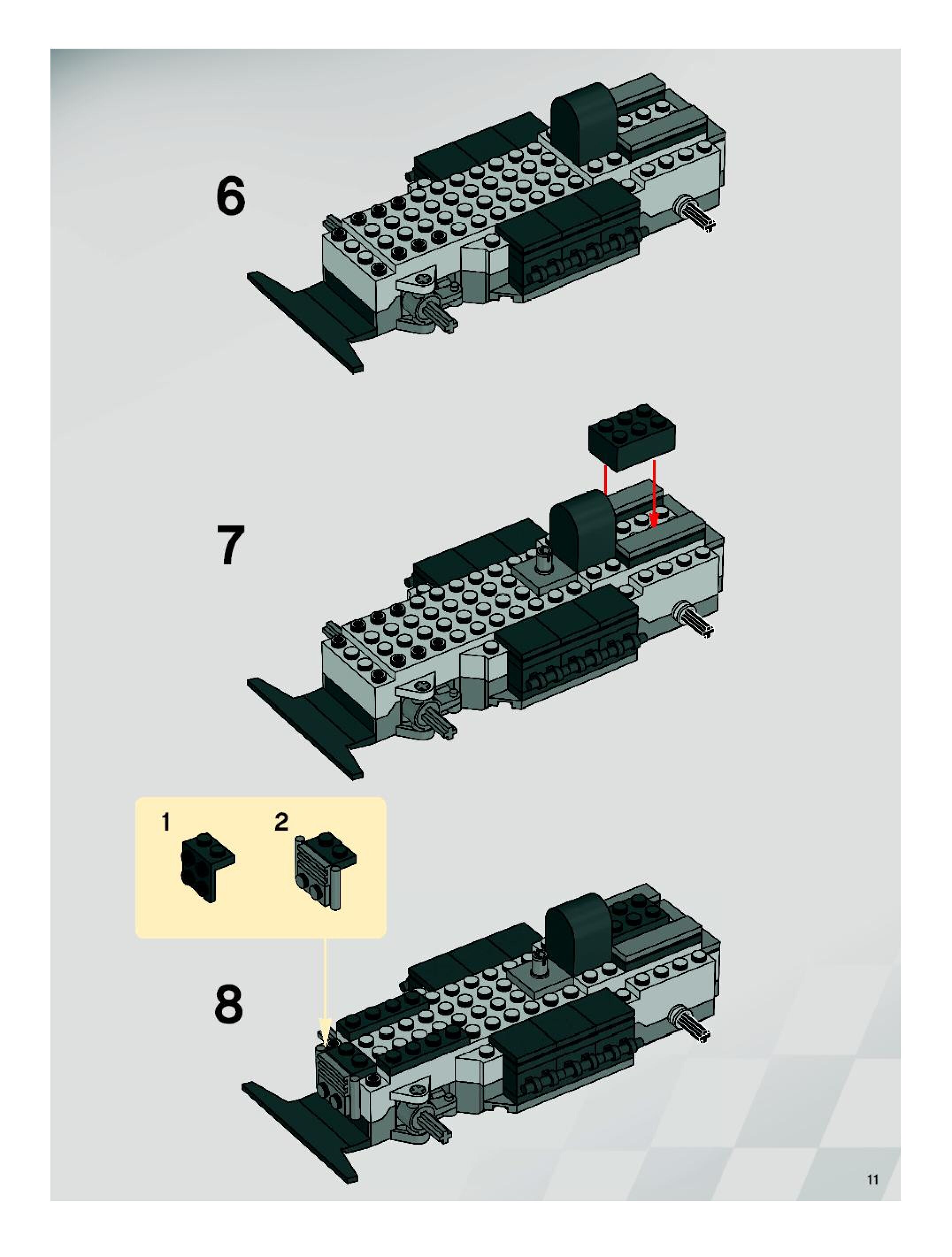 6

7

1

2

8

11