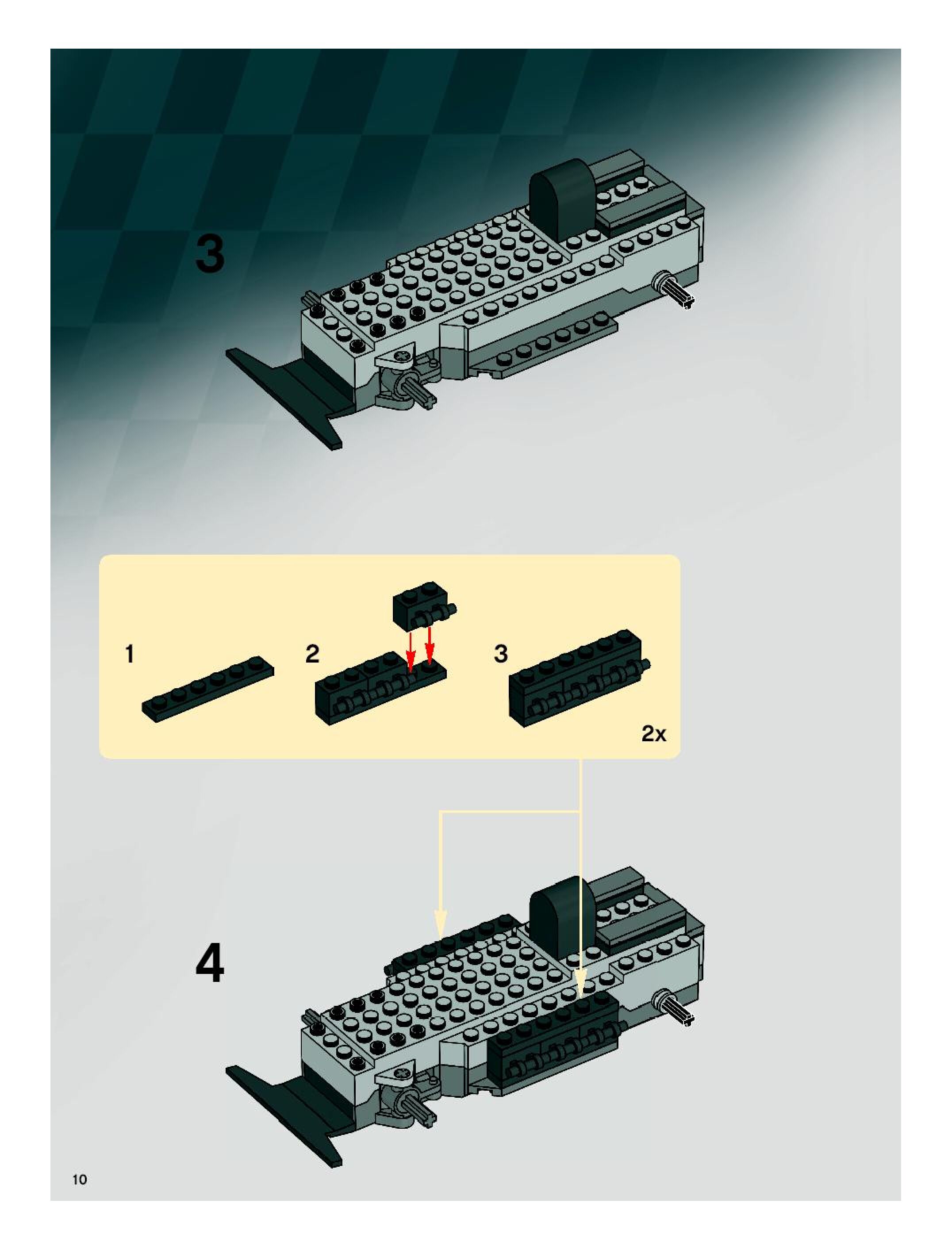 3

1

2

3

2x

4

10