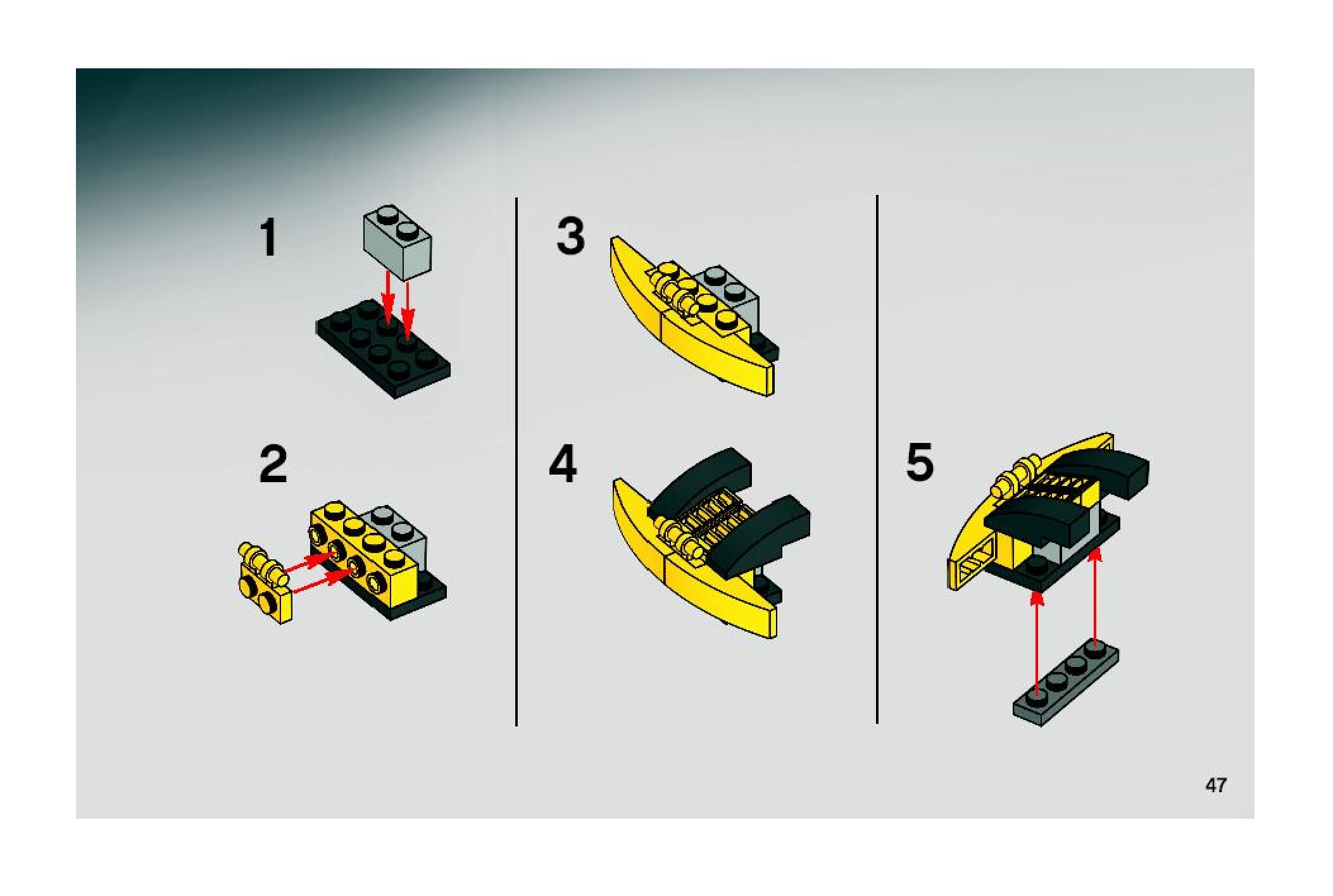 1

2

3

4

5

47