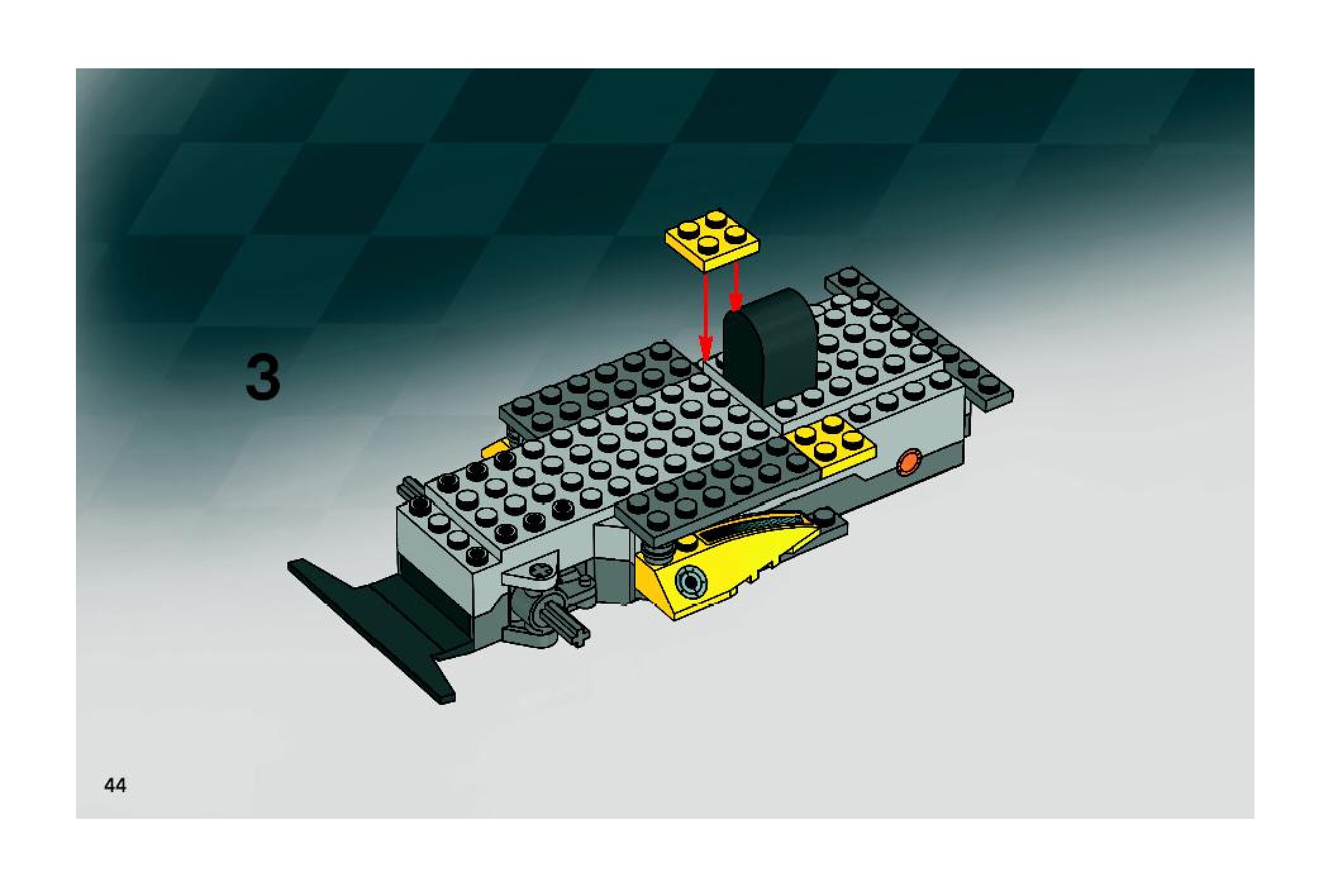 3

44