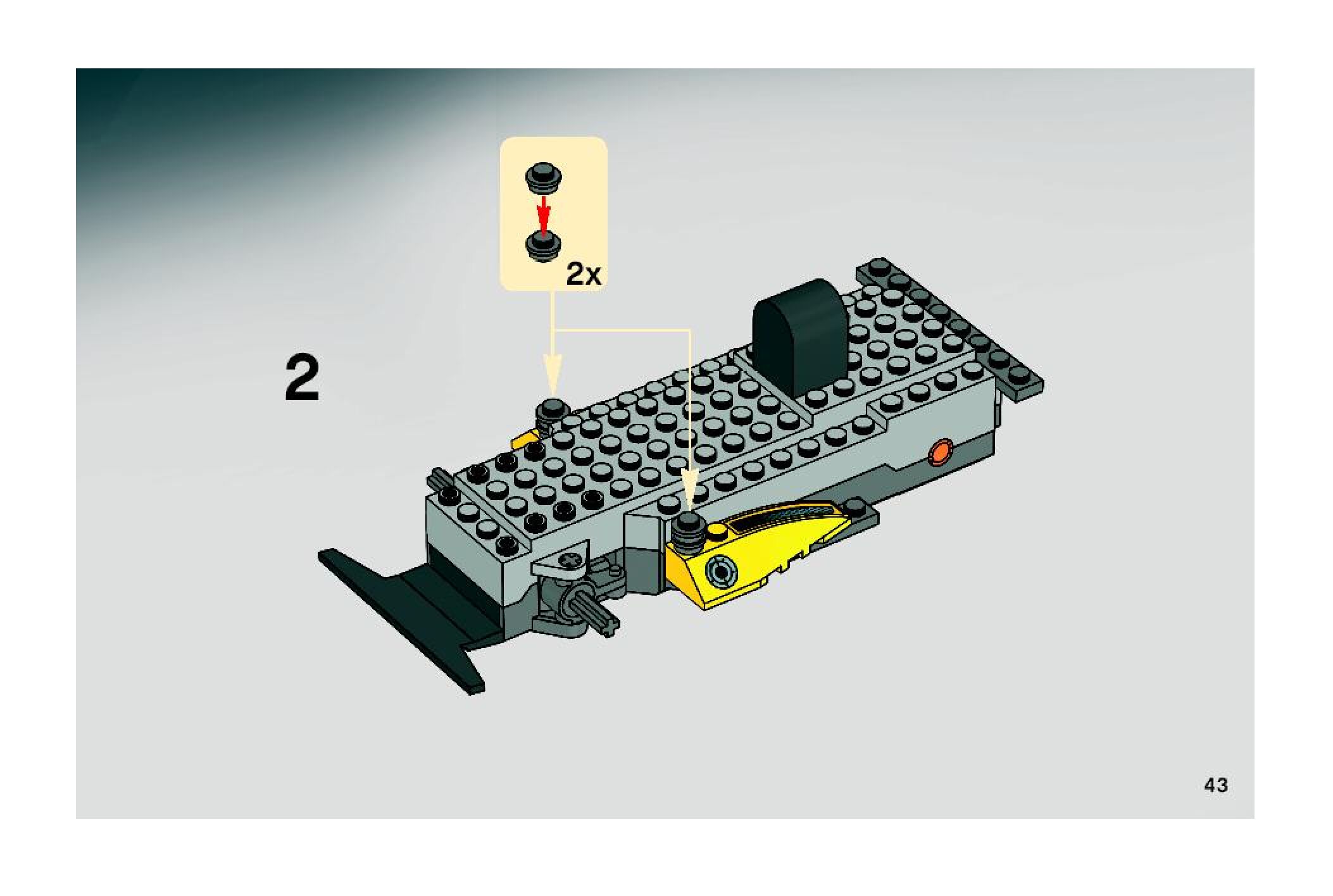 2x

2

43