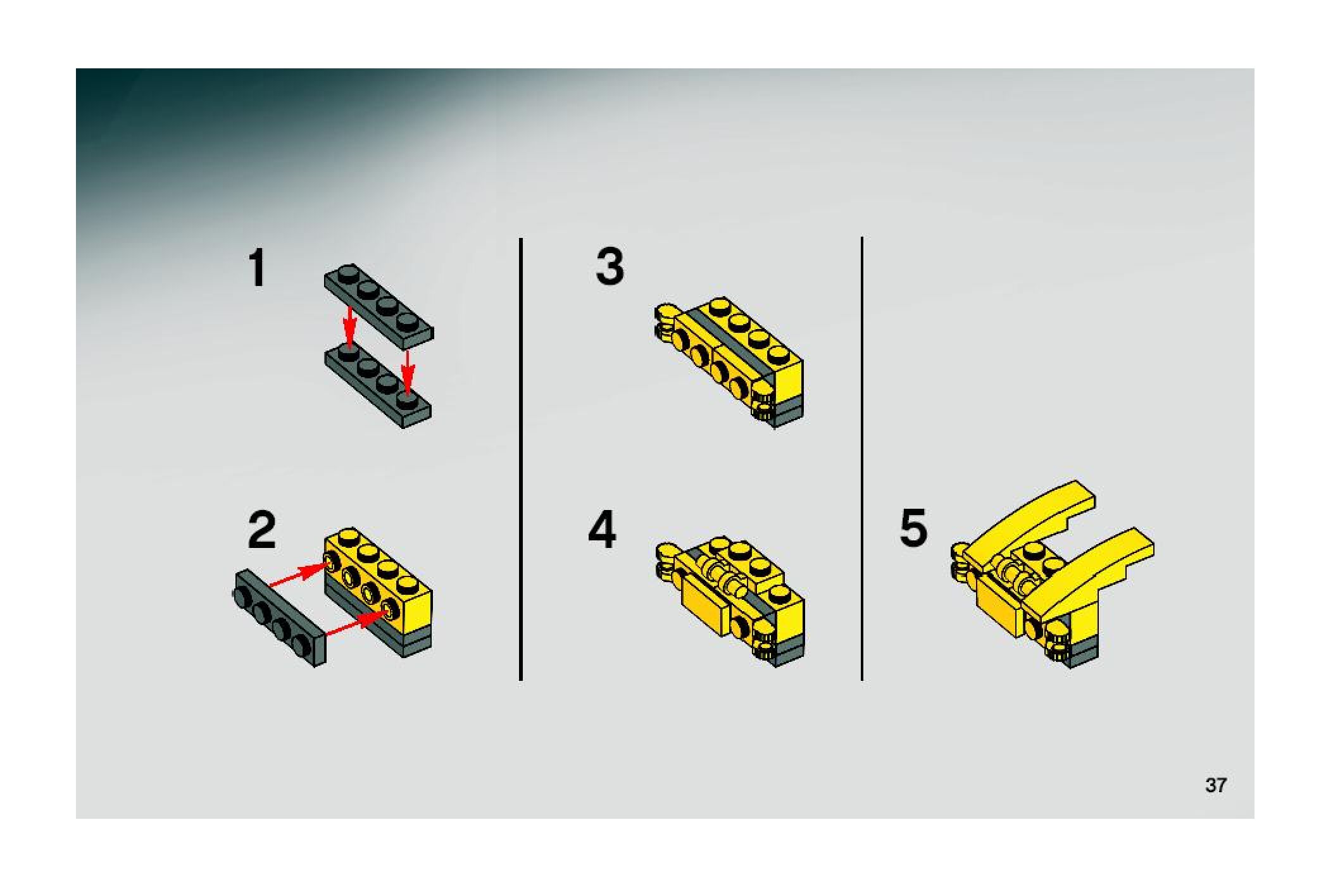 1

2

3

4

5

37