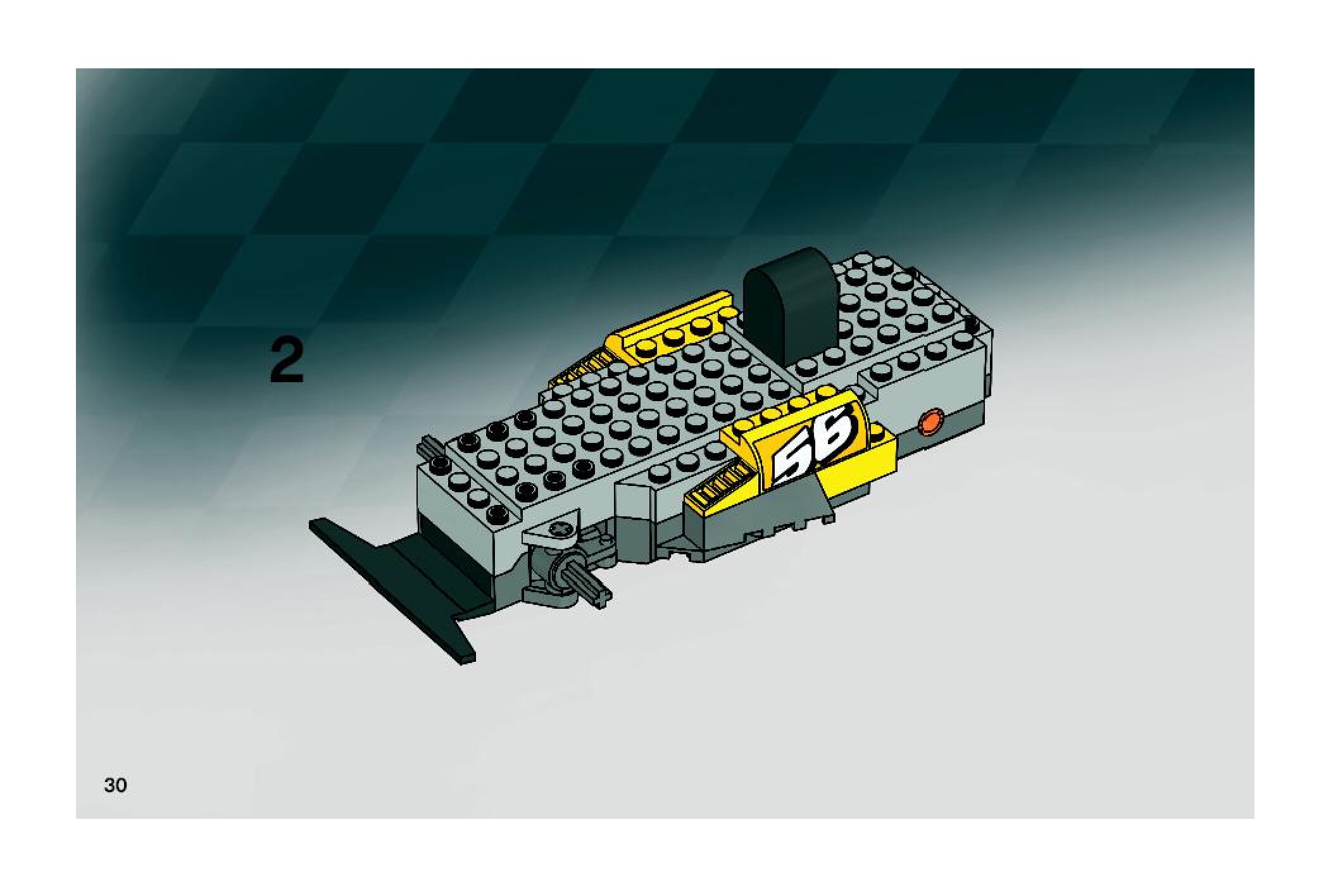 2

56

30