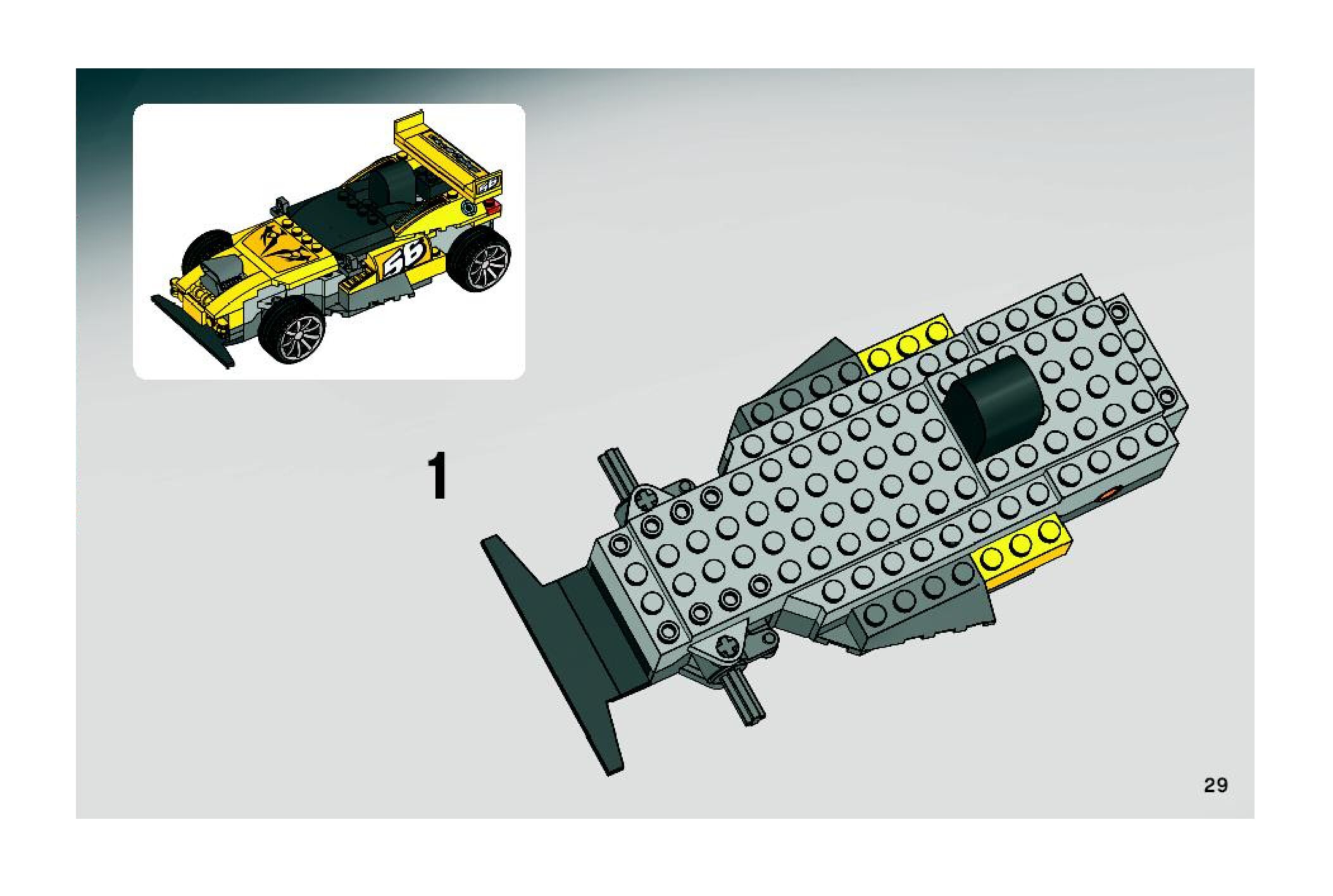 56

1

29