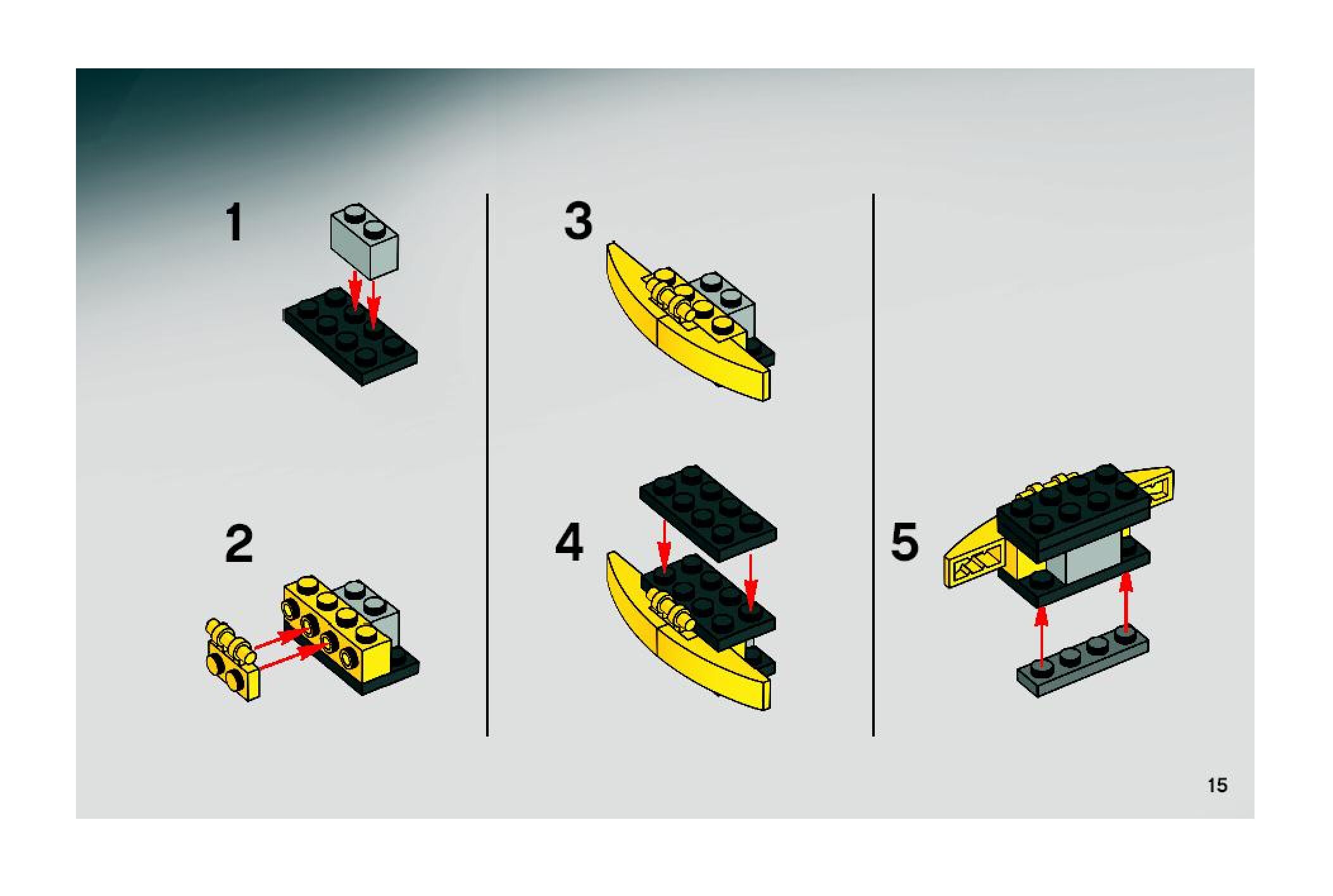 1

2

3

4

5

15