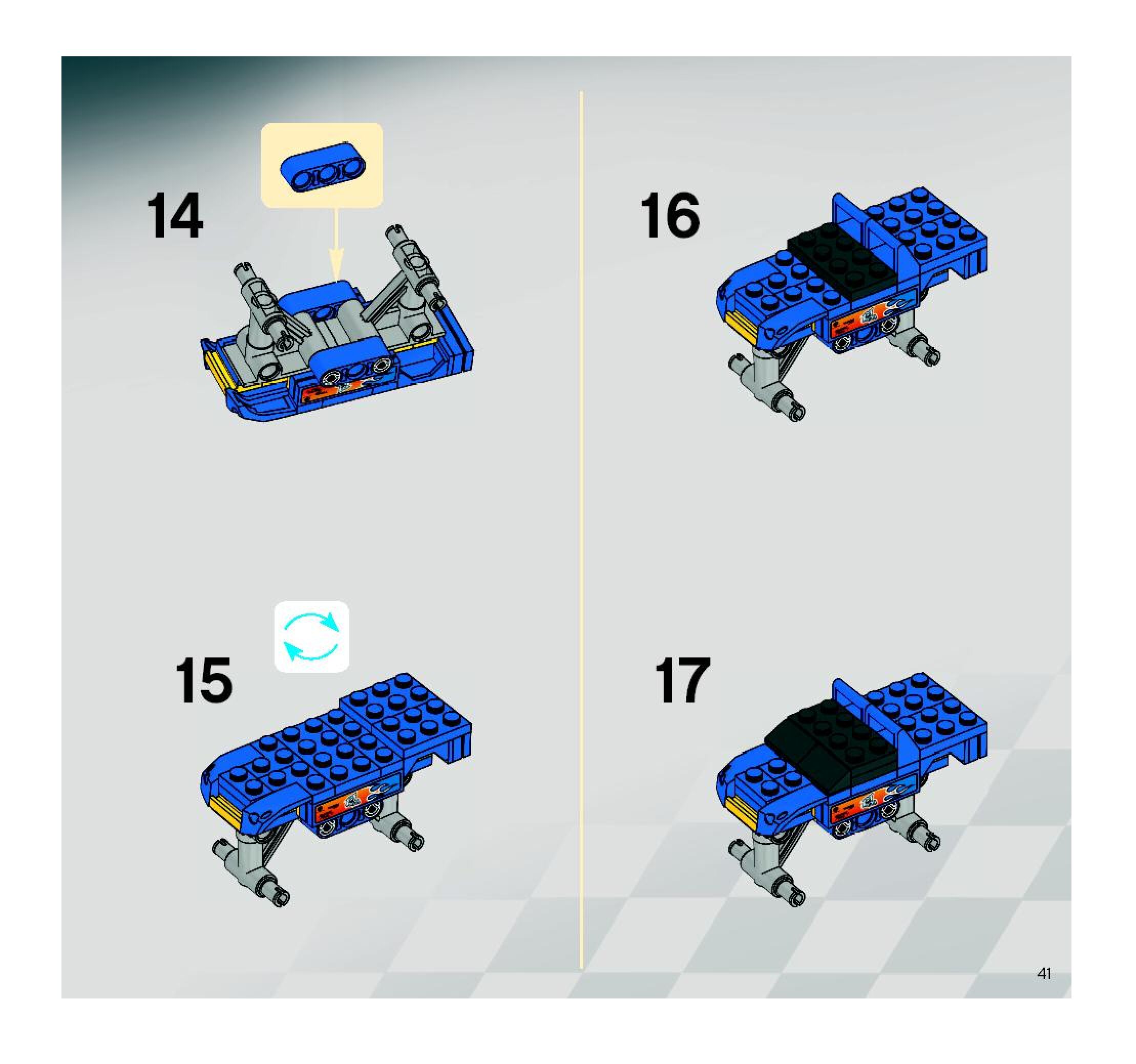 14

15

16

17

41