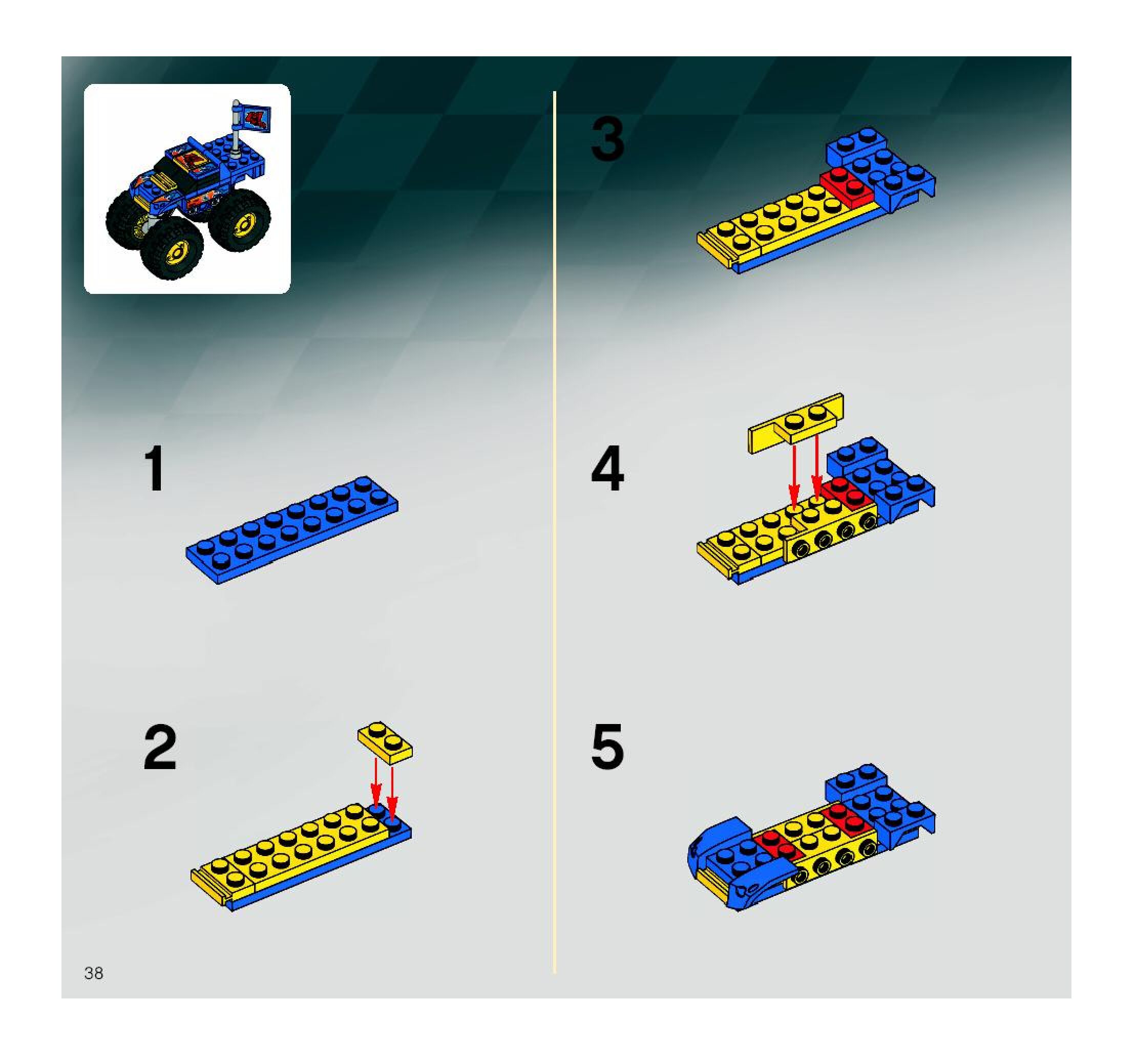 1

2

3

4

5

38