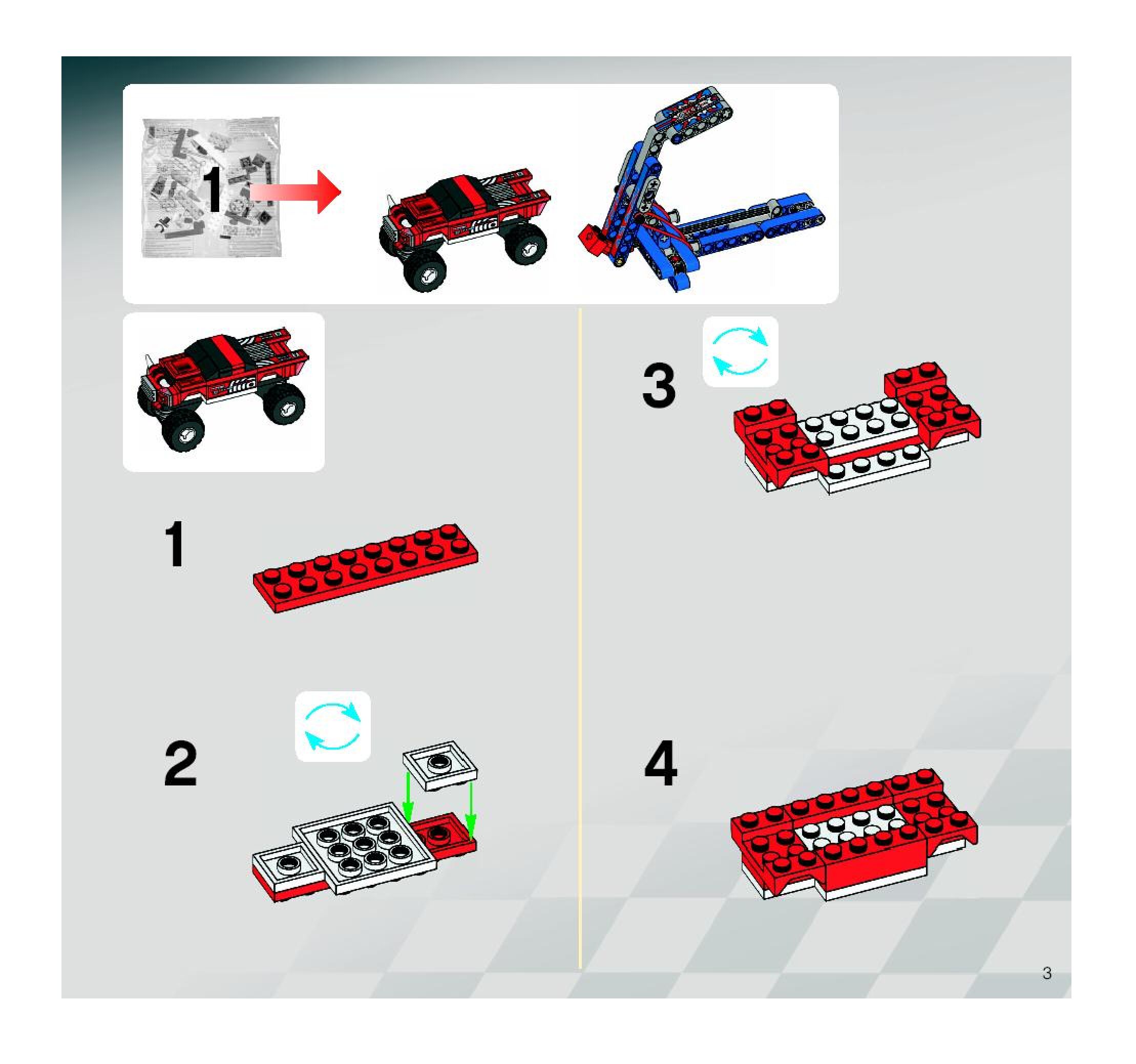 1

1

2

3

4

3