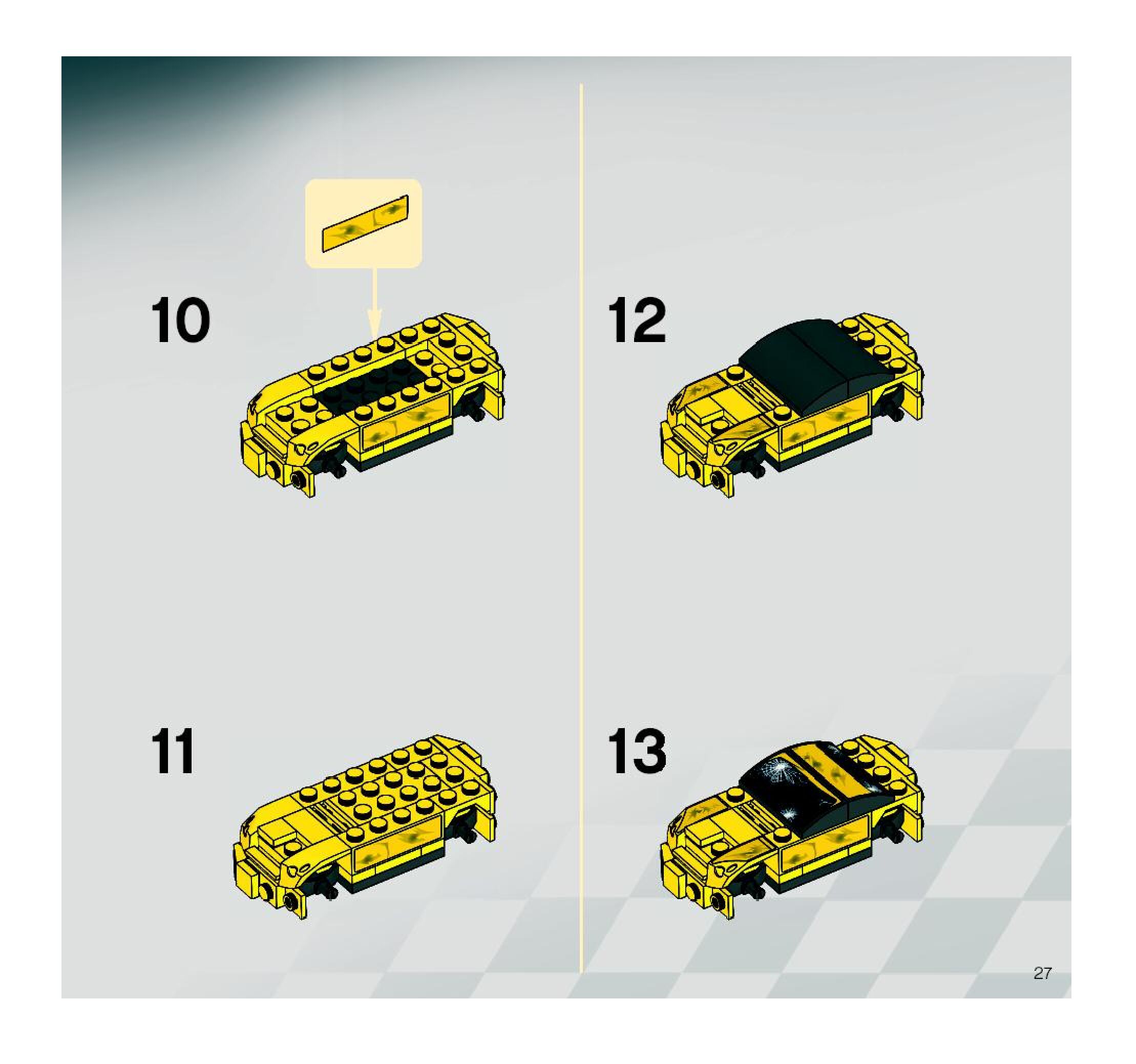 10

11

12

13

27