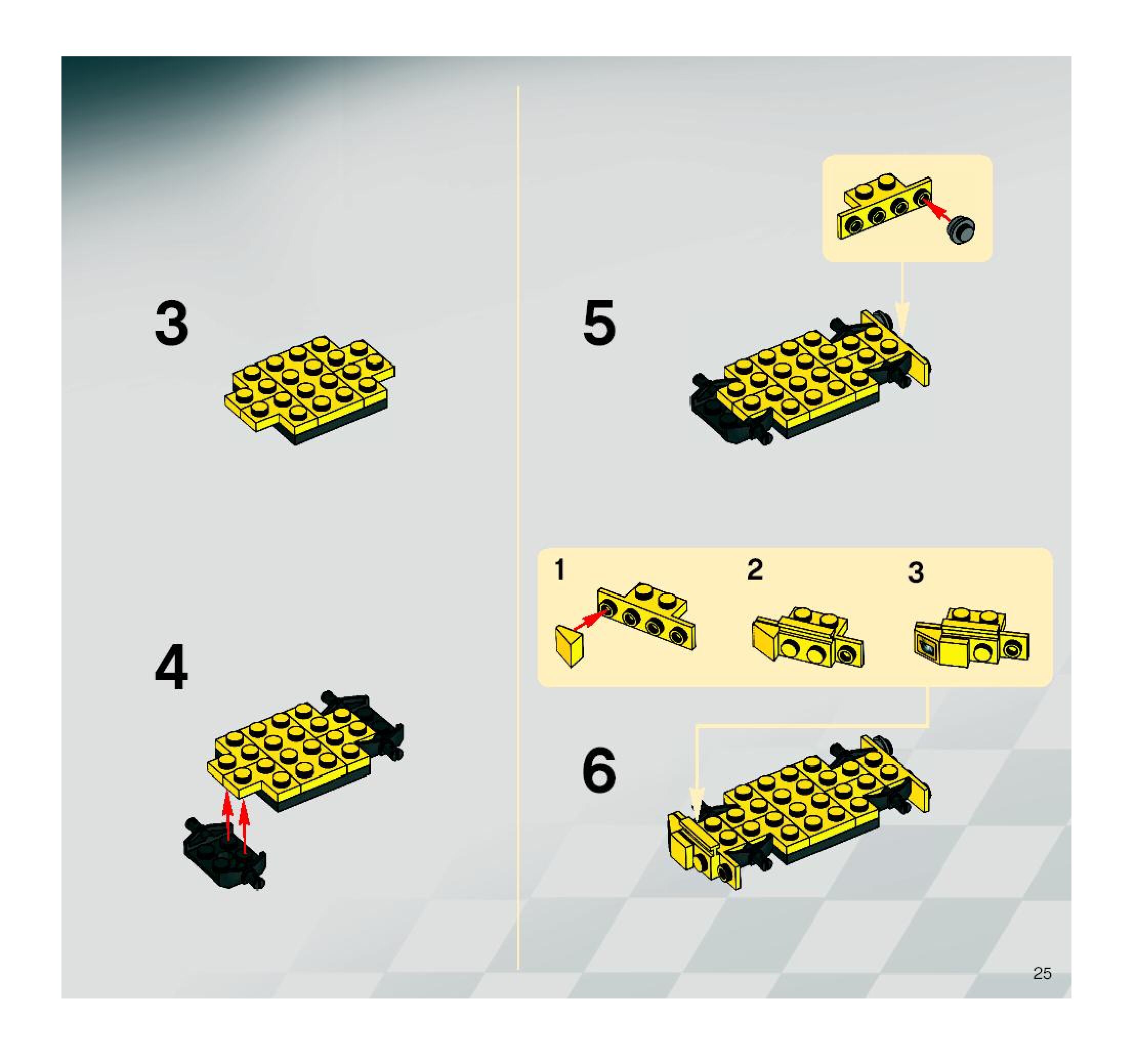 3

4

5

1

2

3

6

25