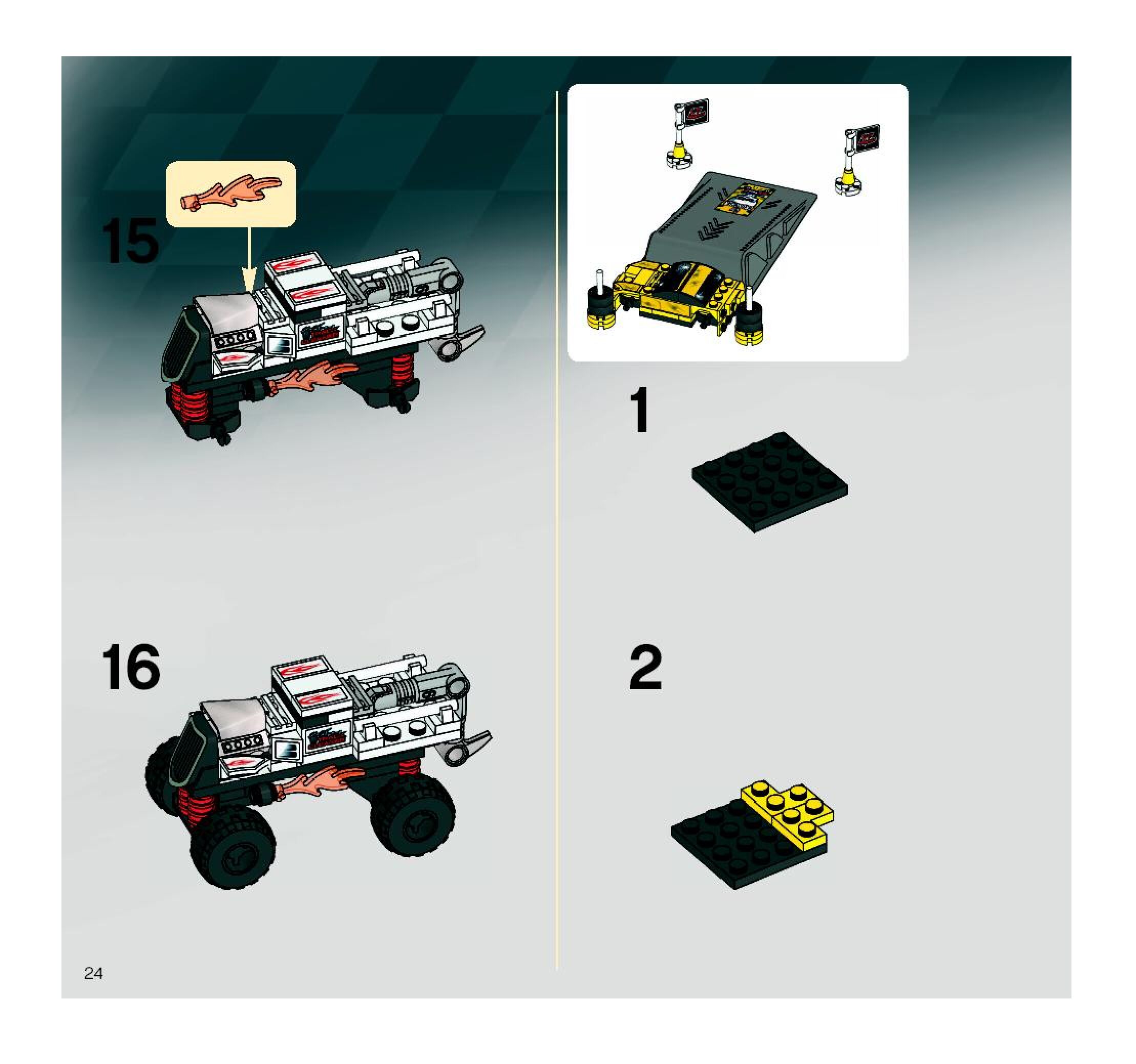 15

16

1

2

24